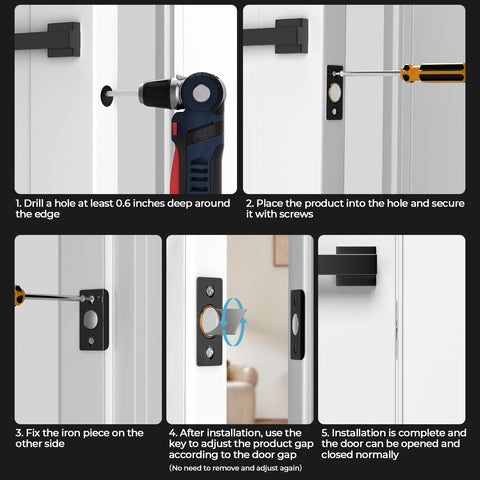 1. Drill a hole at least 0.6 inches deep around the edge

2. Place the product into the hole and secure it with screws

3. Fix the iron piece on the other side

4. After installation, use the key to adjust the product gap according to the door gap
(No need to remove and adjust again)

5. Installation is complete and the door can be opened and closed normally