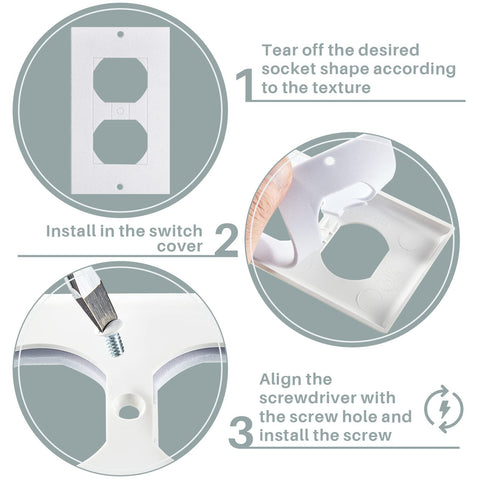 1 Tear off the desired socket shape according to the texture

Install in the switch cover 2

3 Align the screwdriver with the screw hole and install the screw