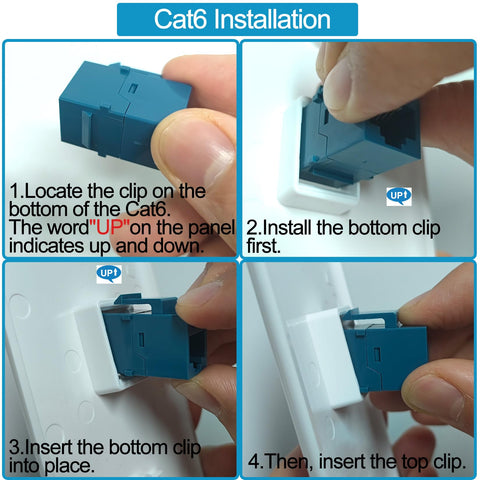 Cat6 Installation

1.Locate the clip on the bottom of the Cat6. The word"UP"on the panel indicates up and down.

UP

2.Install the bottom clip first.

UP

3.Insert the bottom clip into place.

4.Then, insert the top clip.