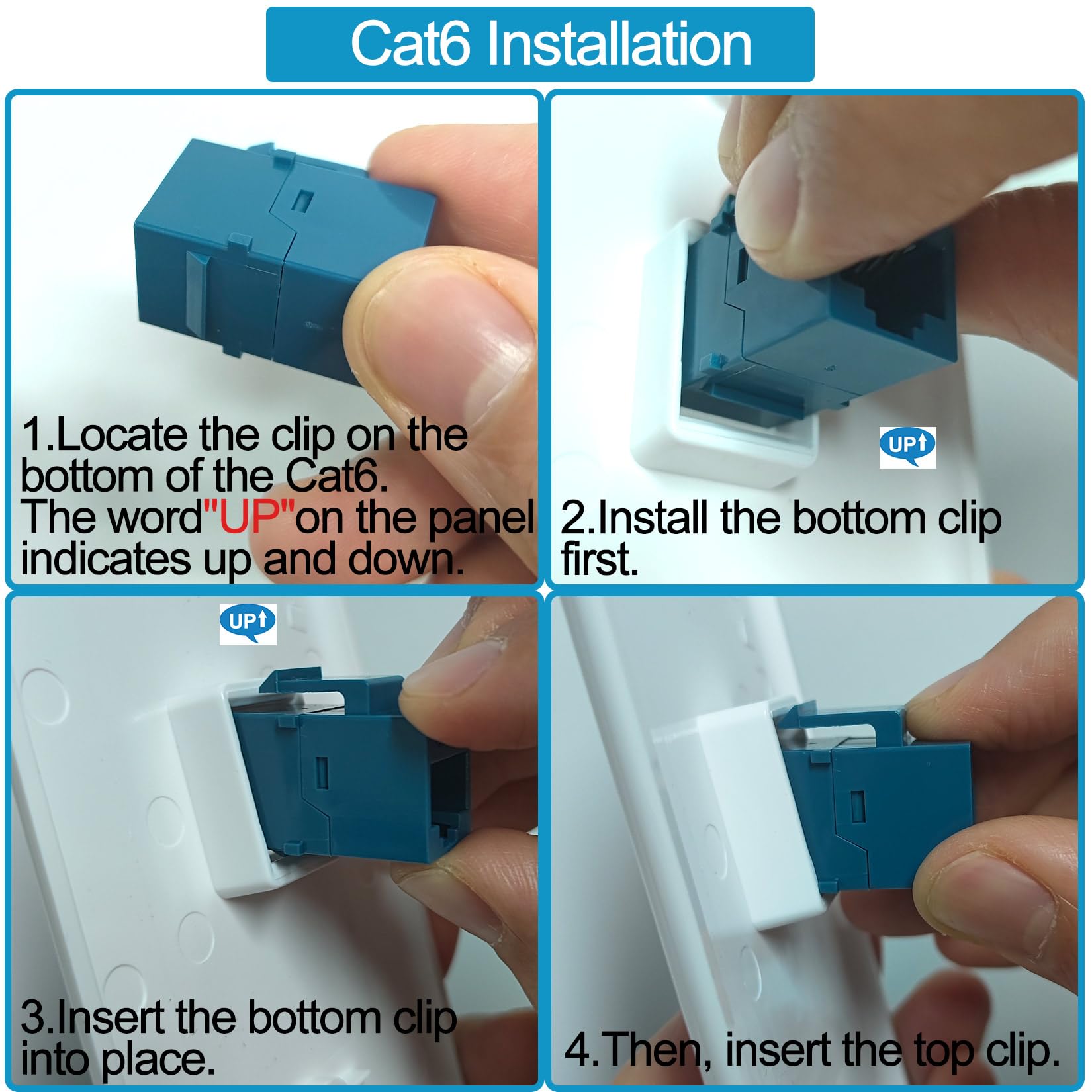 Cat6 Installation

1.Locate the clip on the bottom of the Cat6.
The word"UP"on the panel indicates up and down.

UP

2.Install the bottom clip first.

UP

3.Insert the bottom clip into place.

4.Then, insert the top clip.