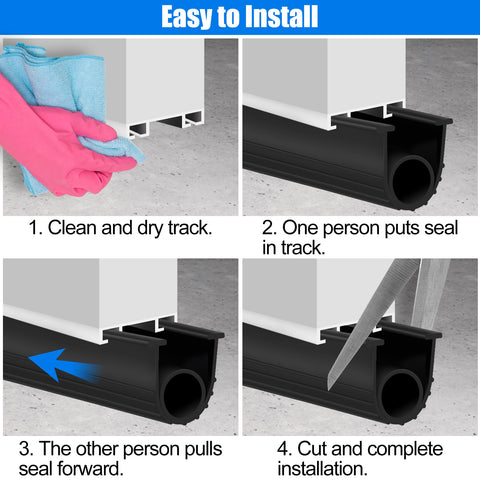 Easy to Install

1. Clean and dry track.

2. One person puts seal in track.

3. The other person pulls seal forward.

4. Cut and complete installation.