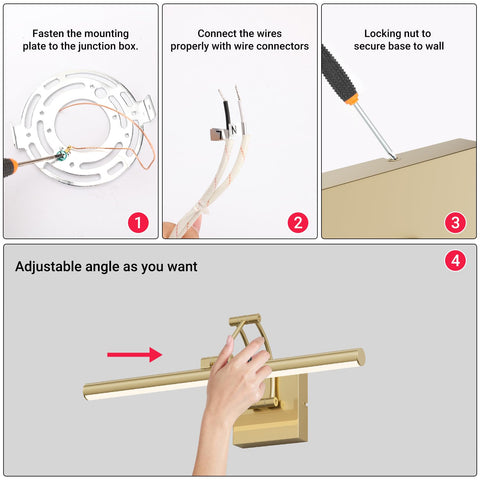 Fasten the mounting plate to the junction box.

1

Connect the wires properly with wire connectors

L N

2

Locking nut to secure base to wall

3

Adjustable angle as you want

4