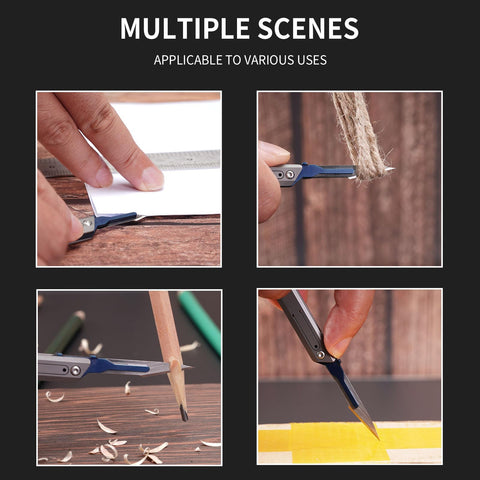 MULTIPLE SCENES

APPLICABLE TO VARIOUS USES