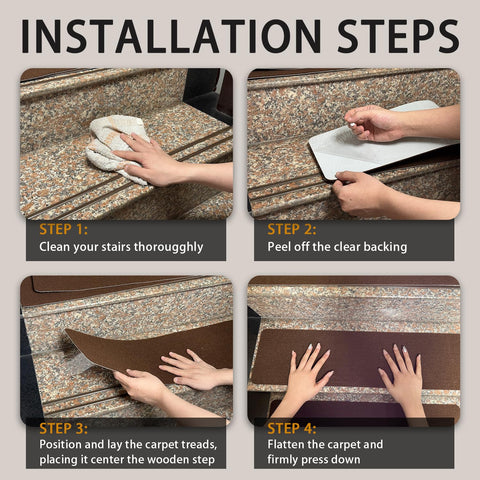 INSTALLATION STEPS

STEP 1:
Clean your stairs thorougghly

STEP 2:
Peel off the clear backing

STEP 3:
Position and lay the carpet treads, placing it center the wooden step

STEP 4:
Flatten the carpet and firmly press down