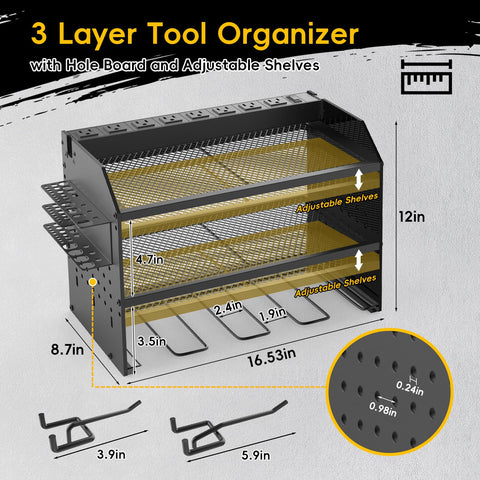 3 Layer Tool Organizer
with Hole Board and Adjustable Shelves

Adjustable Shelves
12in
4.7in
Adjustable Shelves
2.4in
1.9in
3.5in
8.7in
16.53in
0.24in
0.98in
3.9in
5.9in