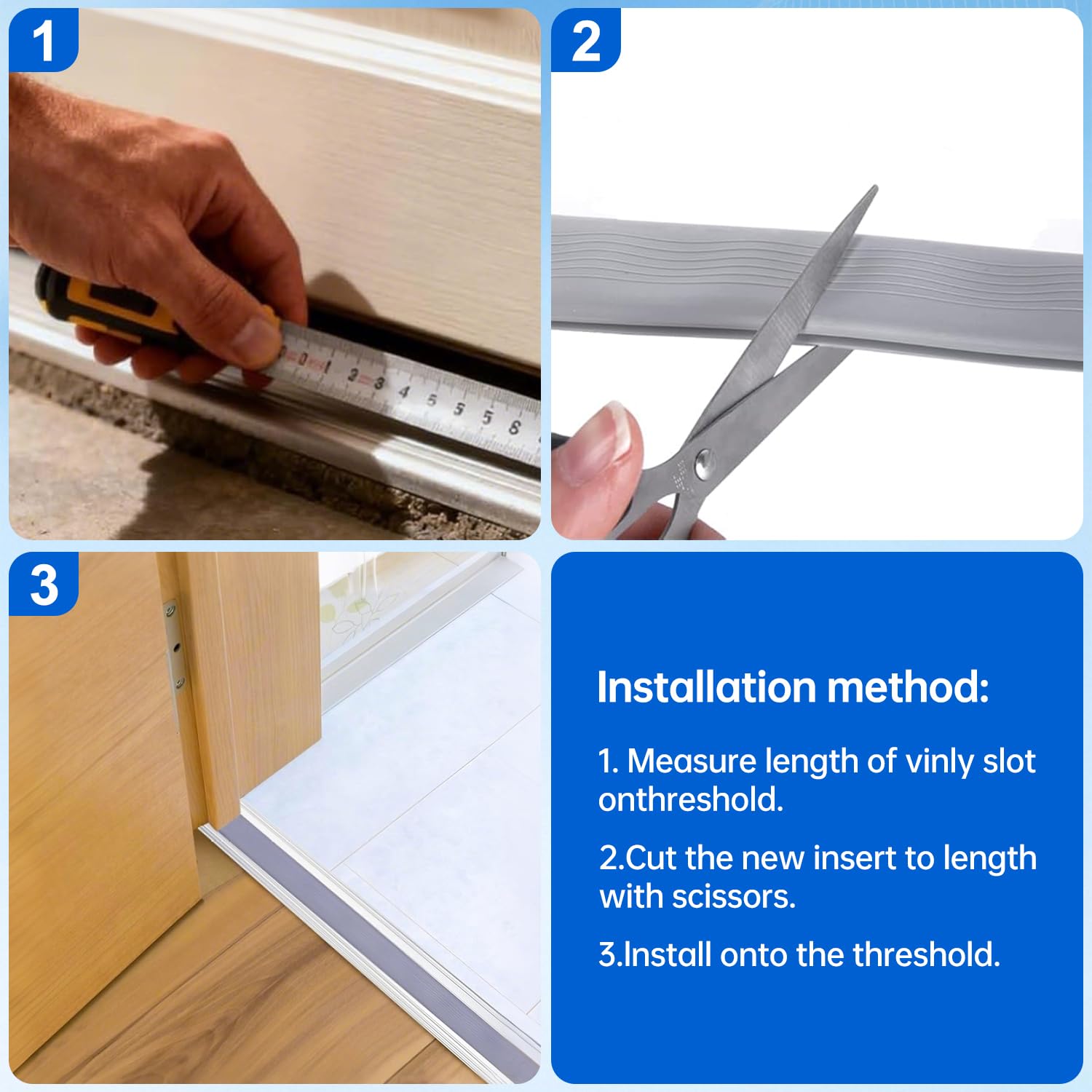 1

2

3

Installation method:

1. Measure length of vinly slot onthreshold.

2.Cut the new insert to length with scissors.

3.Install onto the threshold.