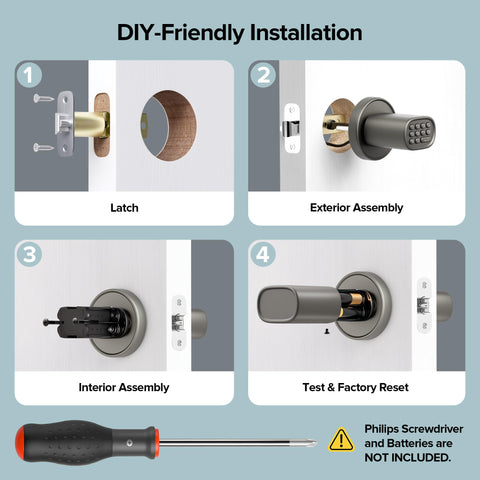 DIY-Friendly Installation

1

Latch

2

Exterior Assembly

3

Interior Assembly

4

Test & Factory Reset

Philips Screwdriver and Batteries are NOT INCLUDED.