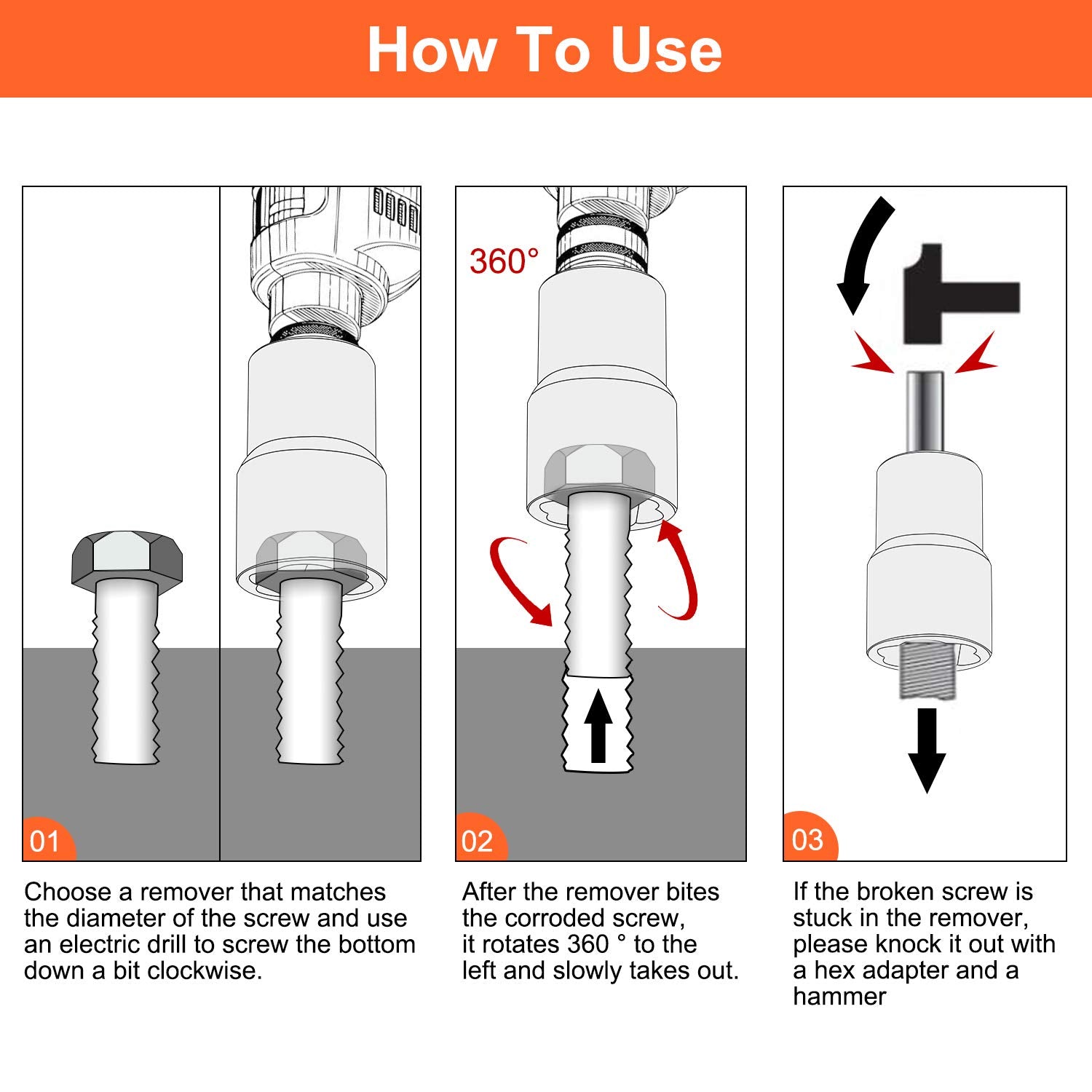 How To Use

01

Choose a remover that matches the diameter of the screw and use an electric drill to screw the bottom down a bit clockwise.

360°

02

After the remover bites the corroded screw, it rotates 360 ° to the left and slowly takes out.

03

If the broken screw is stuck in the remover, please knock it out with a hex adapter and a hammer