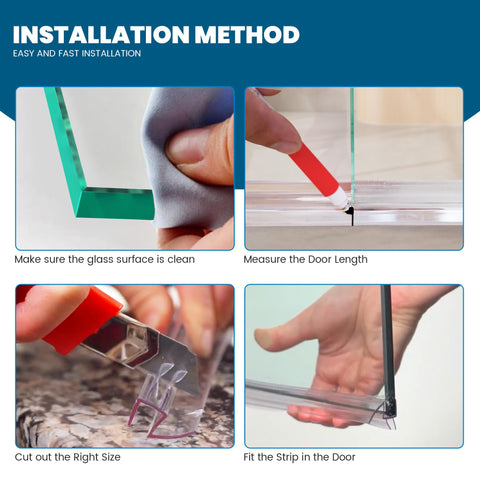 INSTALLATION METHOD
EASY AND FAST INSTALLATION

Make sure the glass surface is clean

Measure the Door Length

Cut out the Right Size

Fit the Strip in the Door