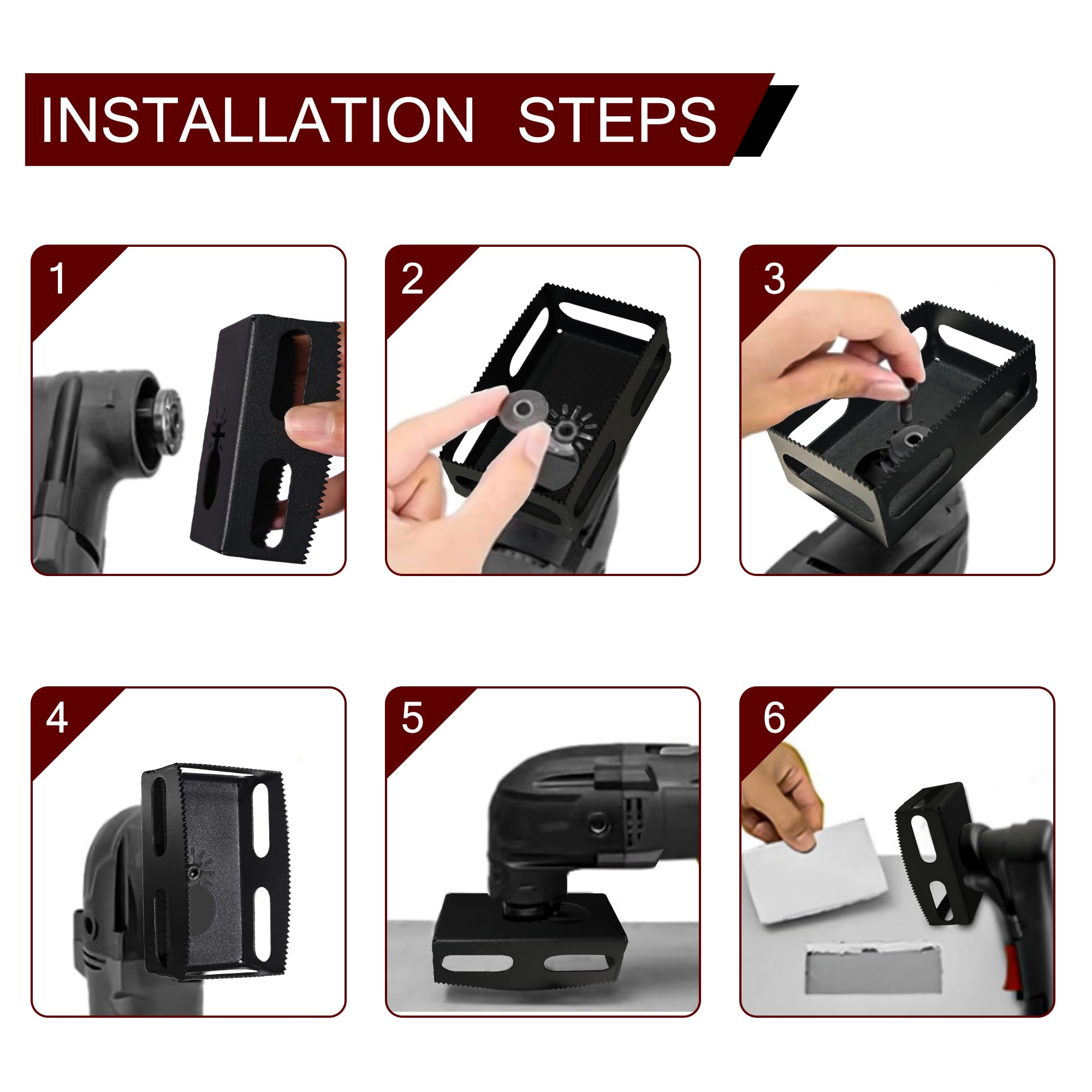 INSTALLATION STEPS

1

2

3

4

5

6