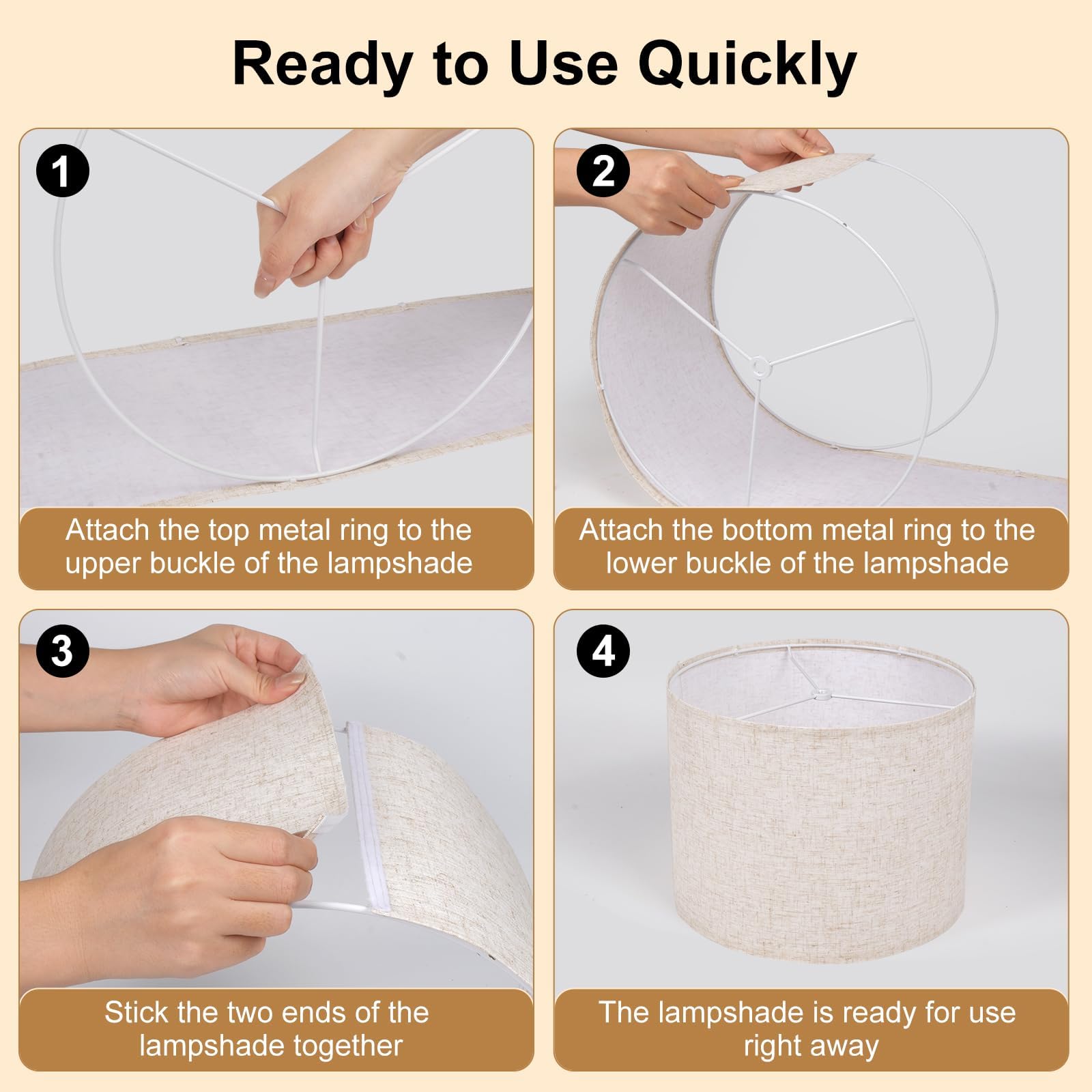 Ready to Use Quickly

1

Attach the top metal ring to the upper buckle of the lampshade

2

Attach the bottom metal ring to the lower buckle of the lampshade

3

Stick the two ends of the lampshade together

4

The lampshade is ready for use right away