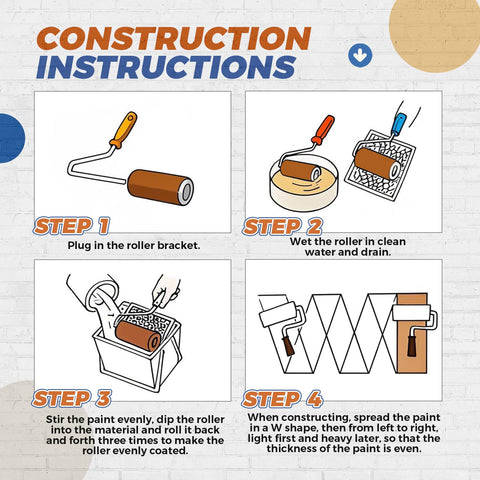 CONSTRUCTION INSTRUCTIONS

STEP 1
Plug in the roller bracket.

STEP 2
Wet the roller in clean water and drain.

STEP 3
Stir the paint evenly, dip the roller into the material and roll it back and forth three times to make the roller evenly coated.

STEP 4
When constructing, spread the paint in a W shape, then from left to right, light first and heavy later, so that the thickness of the paint is even.