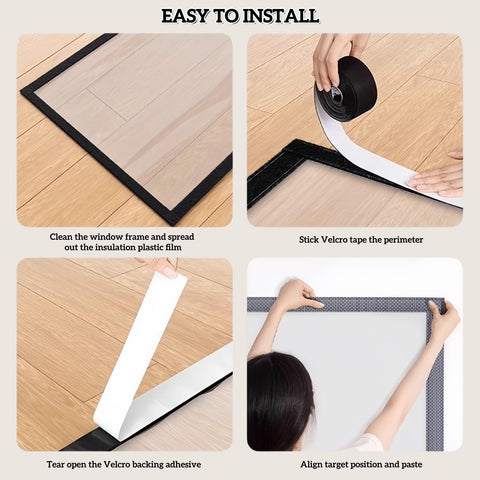 EASY TO INSTALL

Clean the window frame and spread out the insulation plastic film

Stick Velcro tape the perimeter

Tear open the Velcro backing adhesive

Align target position and paste