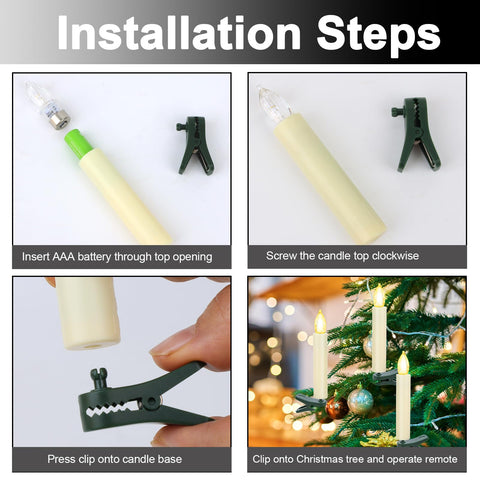 Installation Steps

Insert AAA battery through top opening

Screw the candle top clockwise

Press clip onto candle base

Clip onto Christmas tree and operate remote