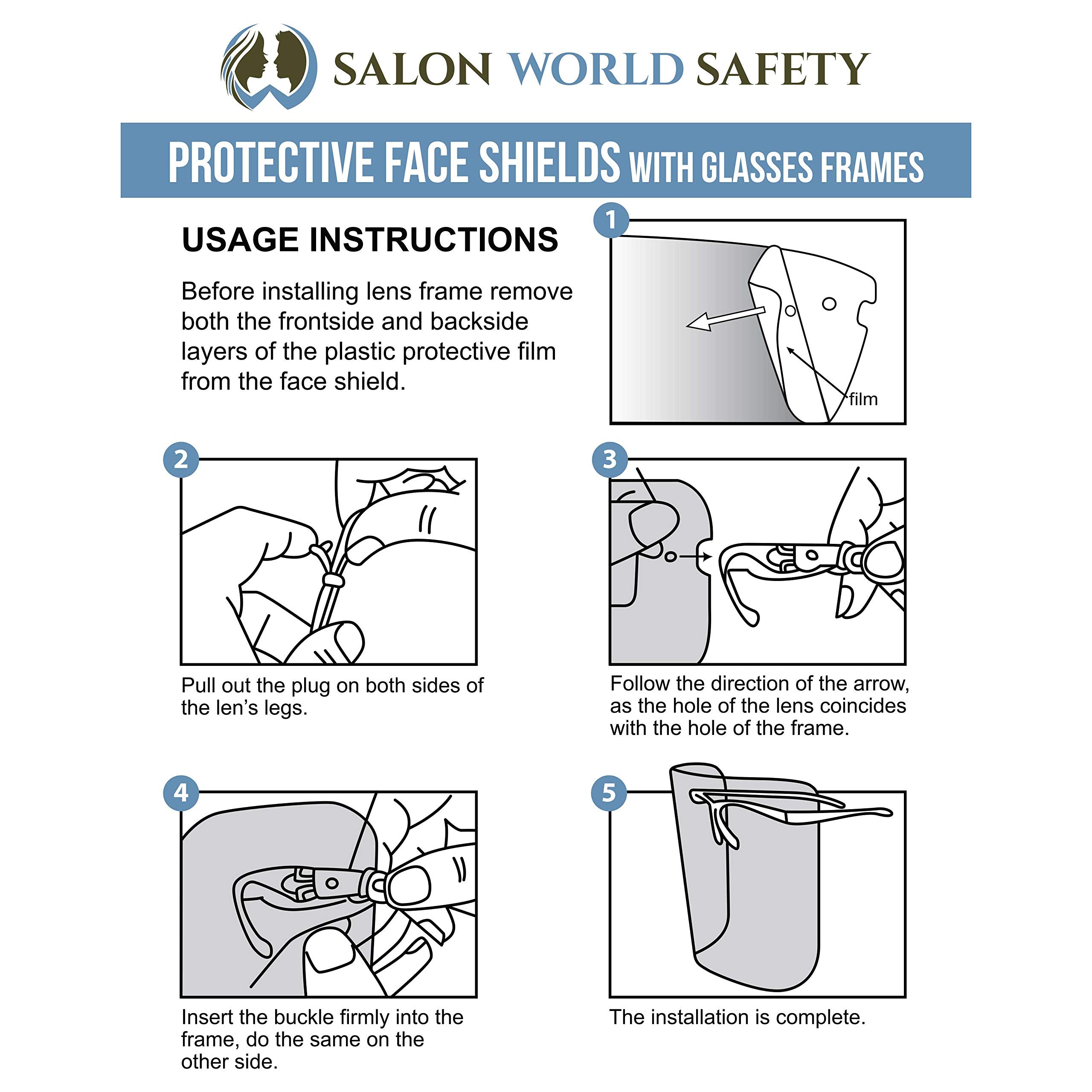 SALON WORLD SAFETY

PROTECTIVE FACE SHIELDS WITH GLASSES FRAMES

USAGE INSTRUCTIONS

Before installing lens frame remove both the frontside and backside layers of the plastic protective film from the face shield.

1

film

2

Pull out the plug on both sides of the len's legs.

3

Follow the direction of the arrow, as the hole of the lens coincides with the hole of the frame.

4

Insert the buckle firmly into the frame, do the same on the other side.

5

The installation is complete.