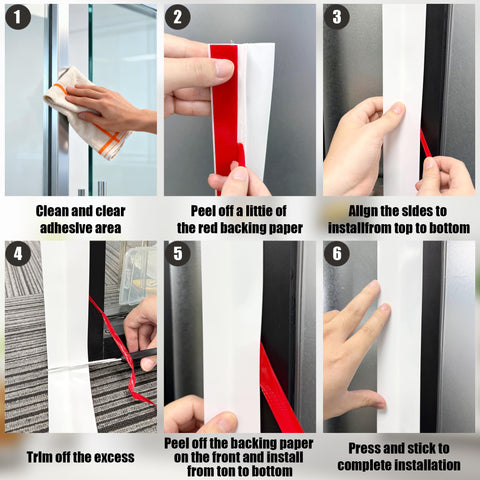 1

Clean and clear adhesive area

2

Peel off a little of the red backing paper

3

Align the sides to installfrom top to bottom

4

Trim off the excess

5

Peel off the backing paper on the front and install from ton to bottom

6

Press and stick to complete installation