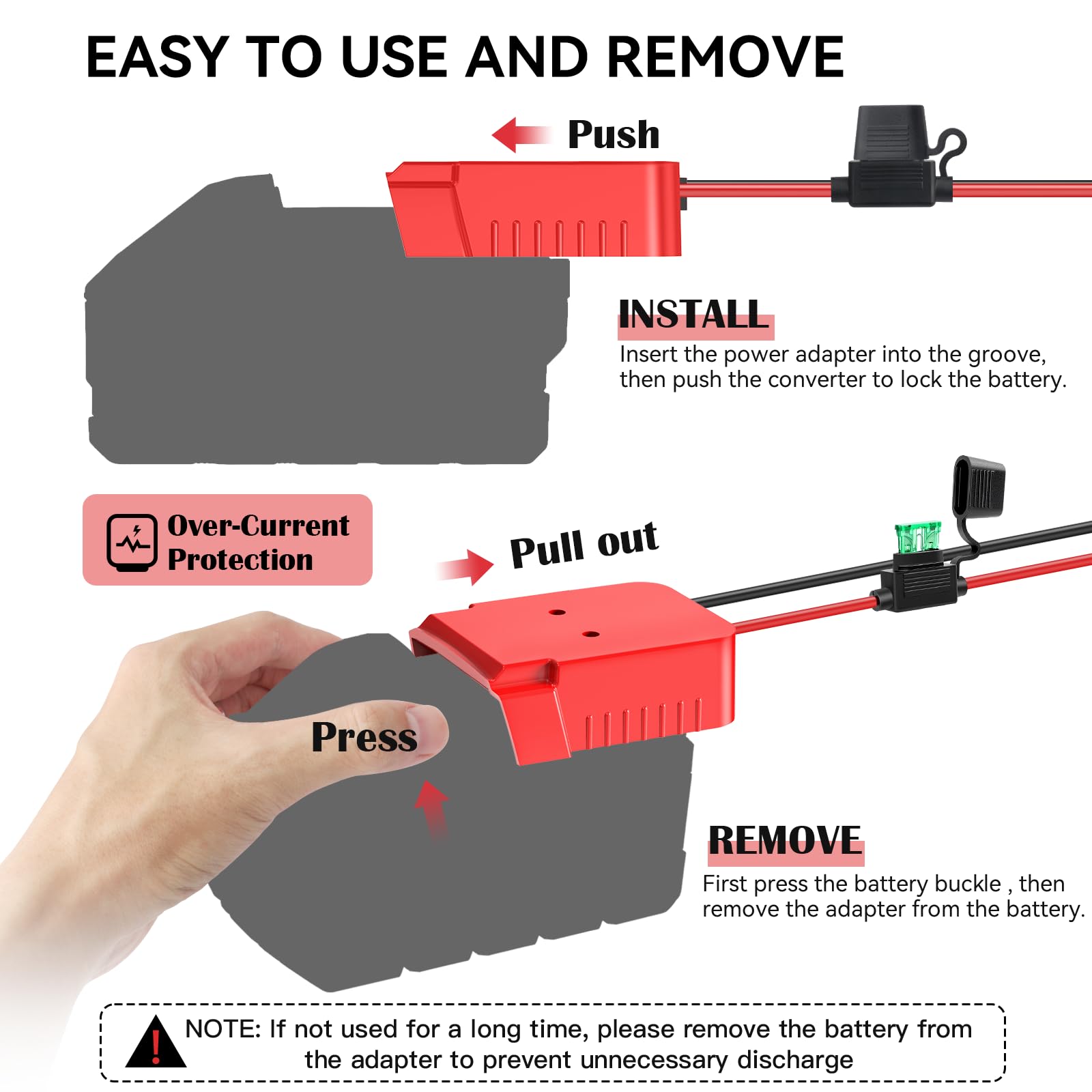 EASY TO USE AND REMOVE

Push

INSTALL
Insert the power adapter into the groove, then push the converter to lock the battery.

Over-Current Protection

Pull out

Press

REMOVE
First press the battery buckle , then remove the adapter from the battery.

NOTE: If not used for a long time, please remove the battery from the adapter to prevent unnecessary discharge