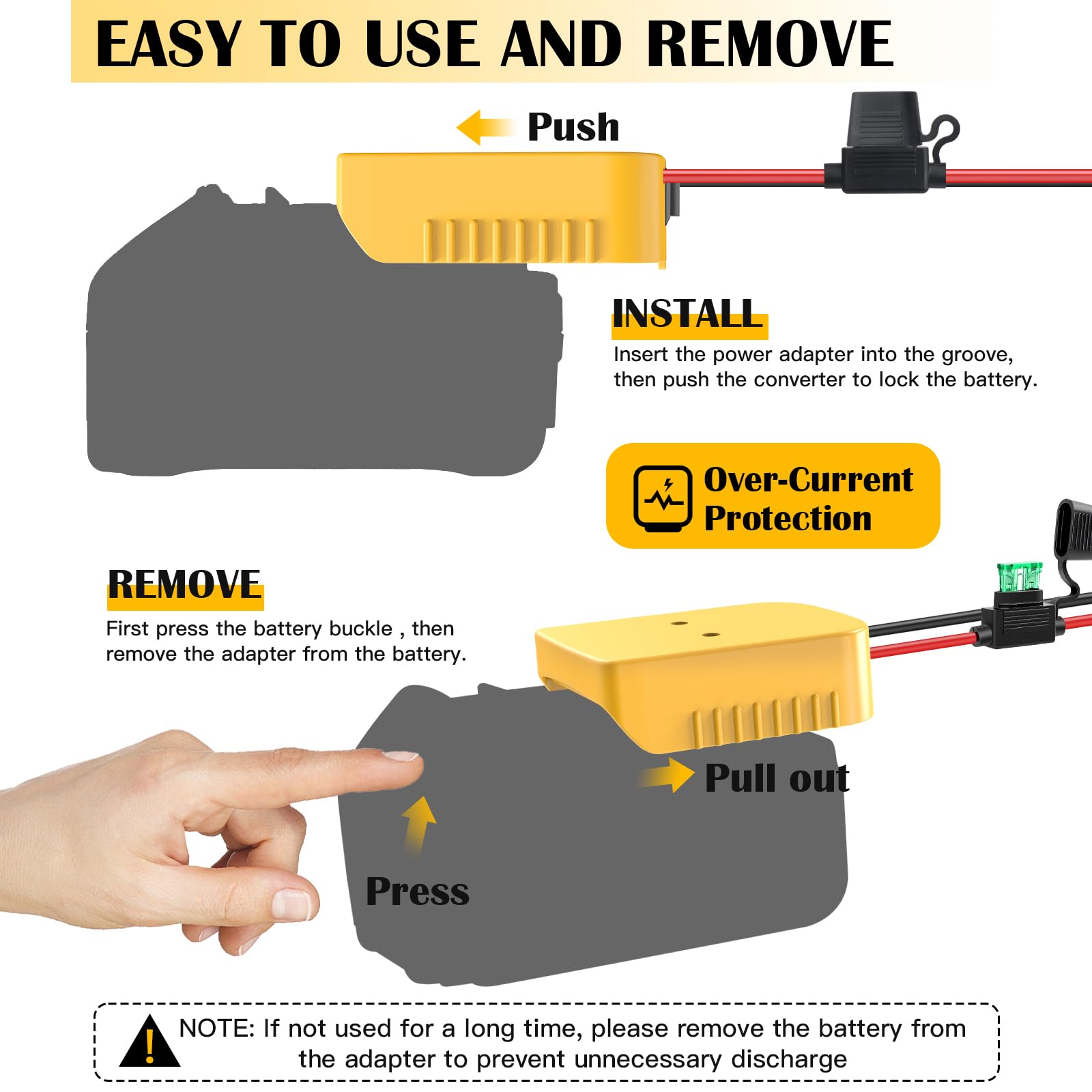 EASY TO USE AND REMOVE

Push

INSTALL

Insert the power adapter into the groove, then push the converter to lock the battery.

Over-Current Protection

REMOVE

First press the battery buckle , then remove the adapter from the battery.

Pull out

Press

NOTE: If not used for a long time, please remove the battery from the adapter to prevent unnecessary discharge