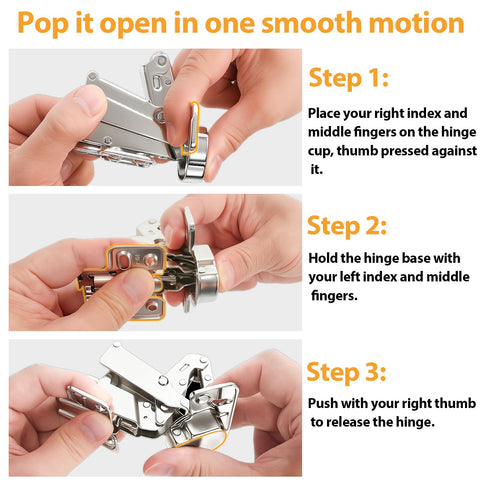 Pop it open in one smooth motion

Step 1:

Place your right index and middle fingers on the hinge cup, thumb pressed against it.

Step 2:

Hold the hinge base with your left index and middle fingers.

Step 3:

Push with your right thumb to release the hinge.