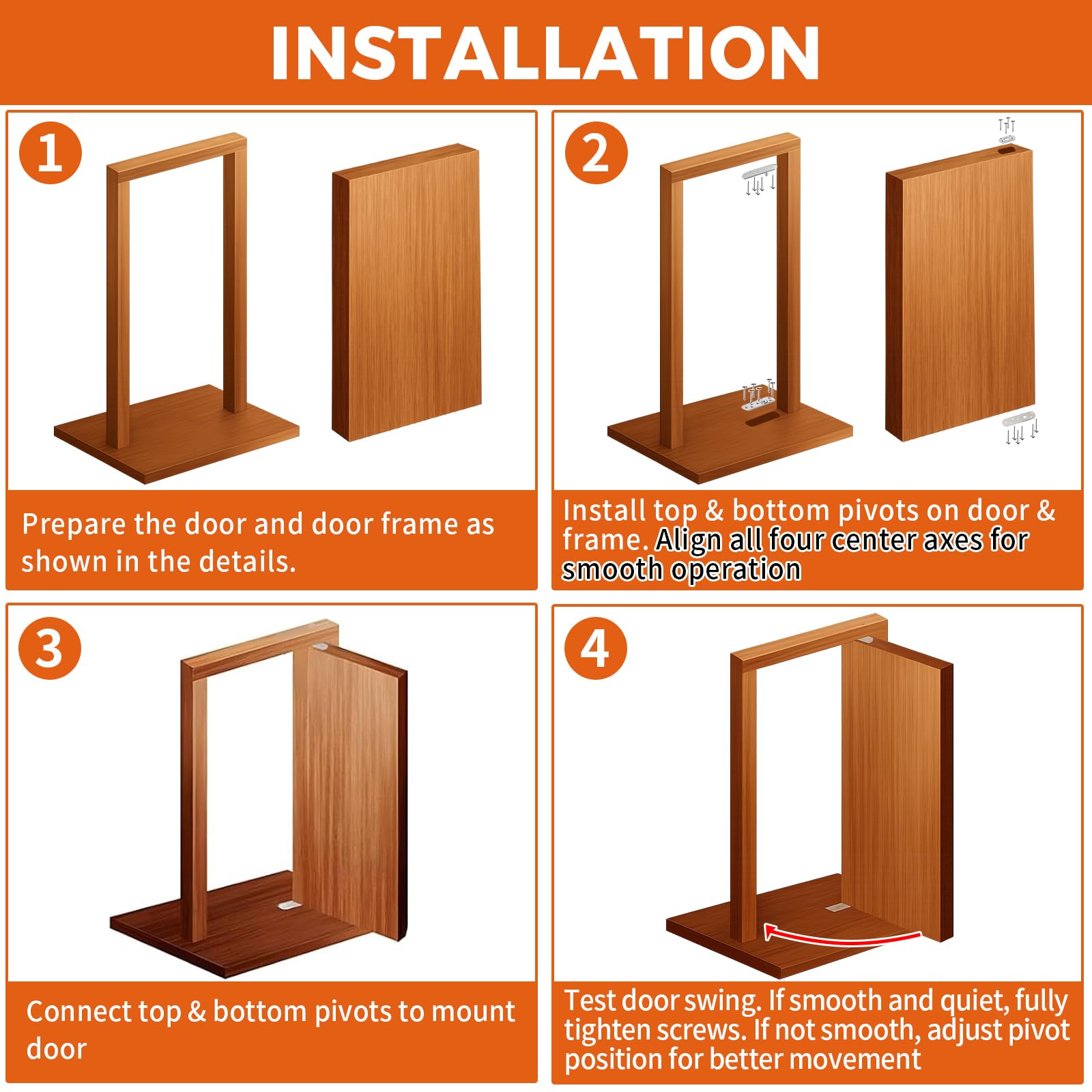 INSTALLATION

1

Prepare the door and door frame as shown in the details.

2

Install top & bottom pivots on door & frame. Align all four center axes for smooth operation

3

Connect top & bottom pivots to mount door

4

Test door swing. If smooth and quiet, fully tighten screws. If not smooth, adjust pivot position for better movement