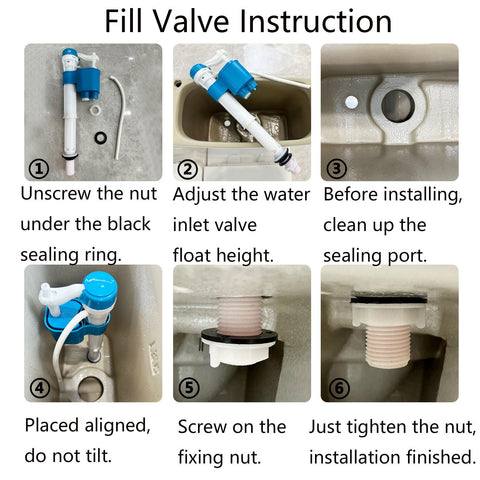 Fill Valve Instruction

①

Unscrew the nut under the black sealing ring.

②

Adjust the water inlet valve float height.

③

Before installing, clean up the sealing port.

④

Placed aligned, do not tilt.

⑤

Screw on the fixing nut.

⑥

Just tighten the nut, installation finished.