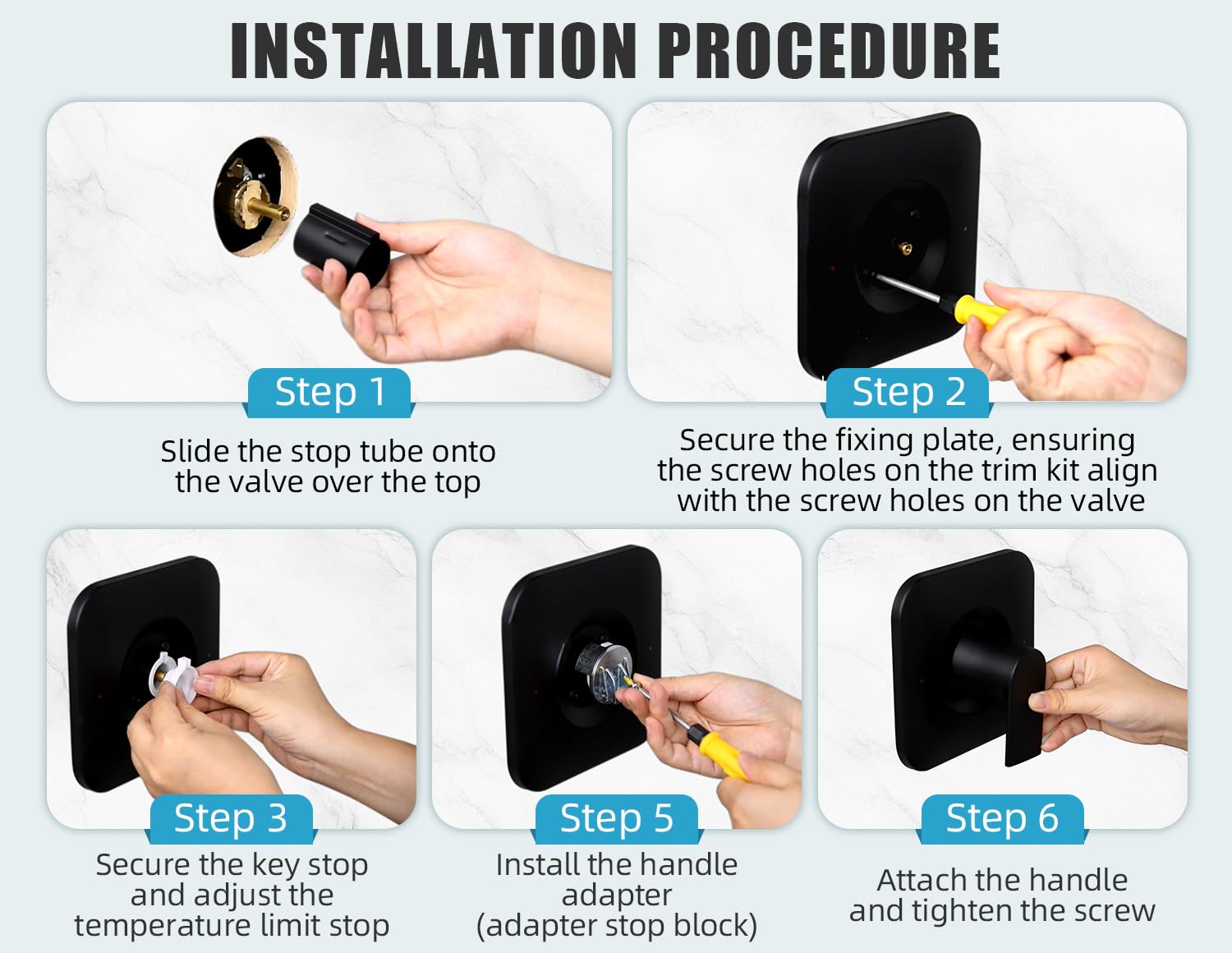 INSTALLATION PROCEDURE

Step 1

Slide the stop tube onto the valve over the top

Step 2

Secure the fixing plate, ensuring the screw holes on the trim kit align with the screw holes on the valve

Step 3

Secure the key stop and adjust the temperature limit stop

Step 5

Install the handle adapter (adapter stop block)

Step 6

Attach the handle and tighten the screw