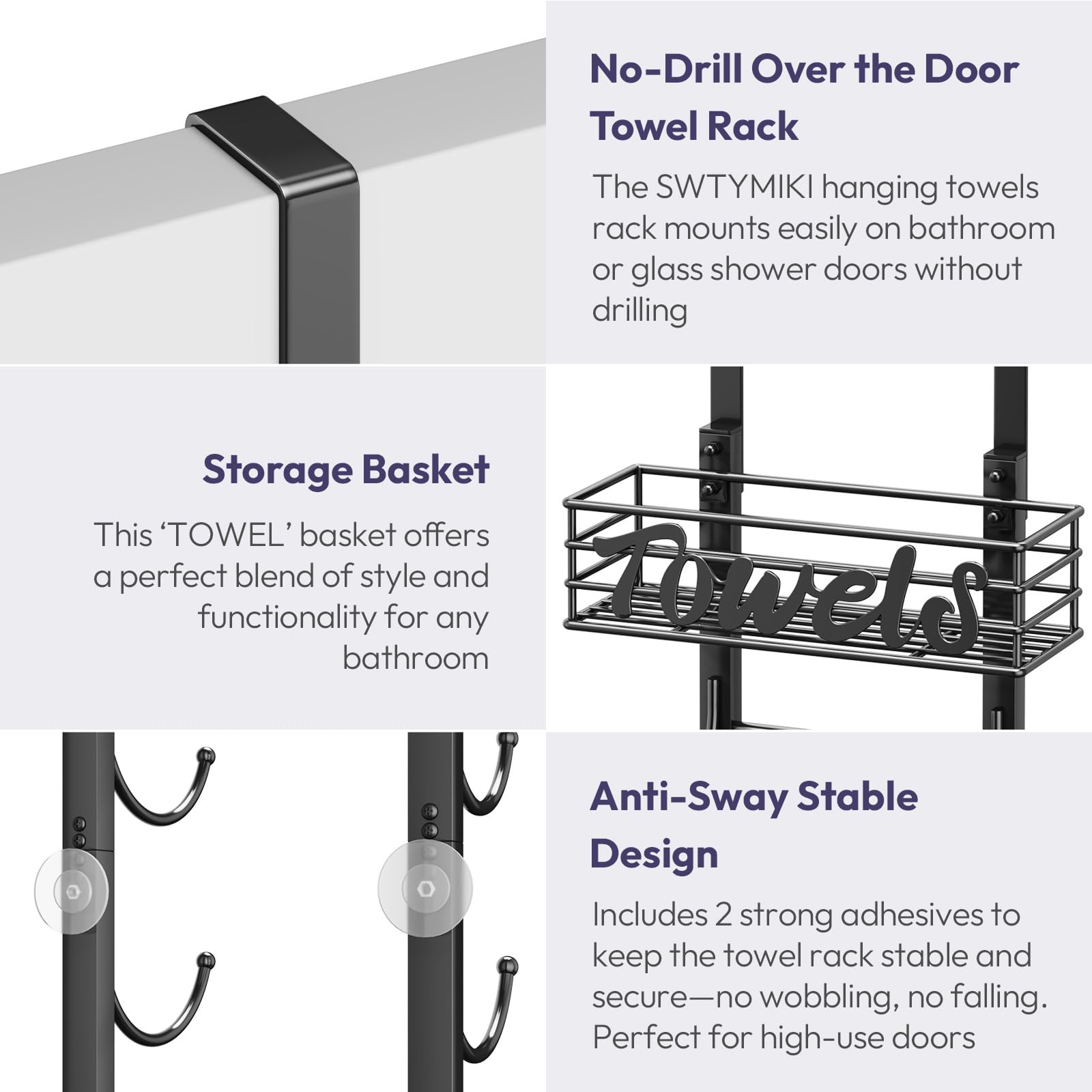 No-Drill Over the Door Towel Rack

The SWTYMIKI hanging towels rack mounts easily on bathroom or glass shower doors without drilling

Storage Basket

This ‘TOWEL’ basket offers a perfect blend of style and functionality for any bathroom

Towels

Anti-Sway Stable Design

Includes 2 strong adhesives to keep the towel rack stable and secure—no wobbling, no falling. Perfect for high-use doors