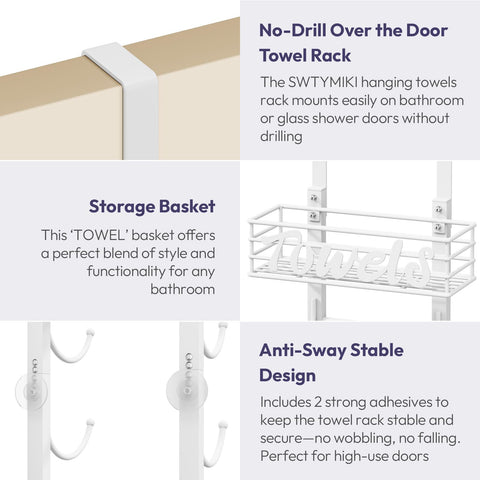 No-Drill Over the Door Towel Rack

The SWTYMIKI hanging towels rack mounts easily on bathroom or glass shower doors without drilling

Storage Basket

This 'TOWEL' basket offers a perfect blend of style and functionality for any bathroom

Towels

Anti-Sway Stable Design

Includes 2 strong adhesives to keep the towel rack stable and secure—no wobbling, no falling. Perfect for high-use doors