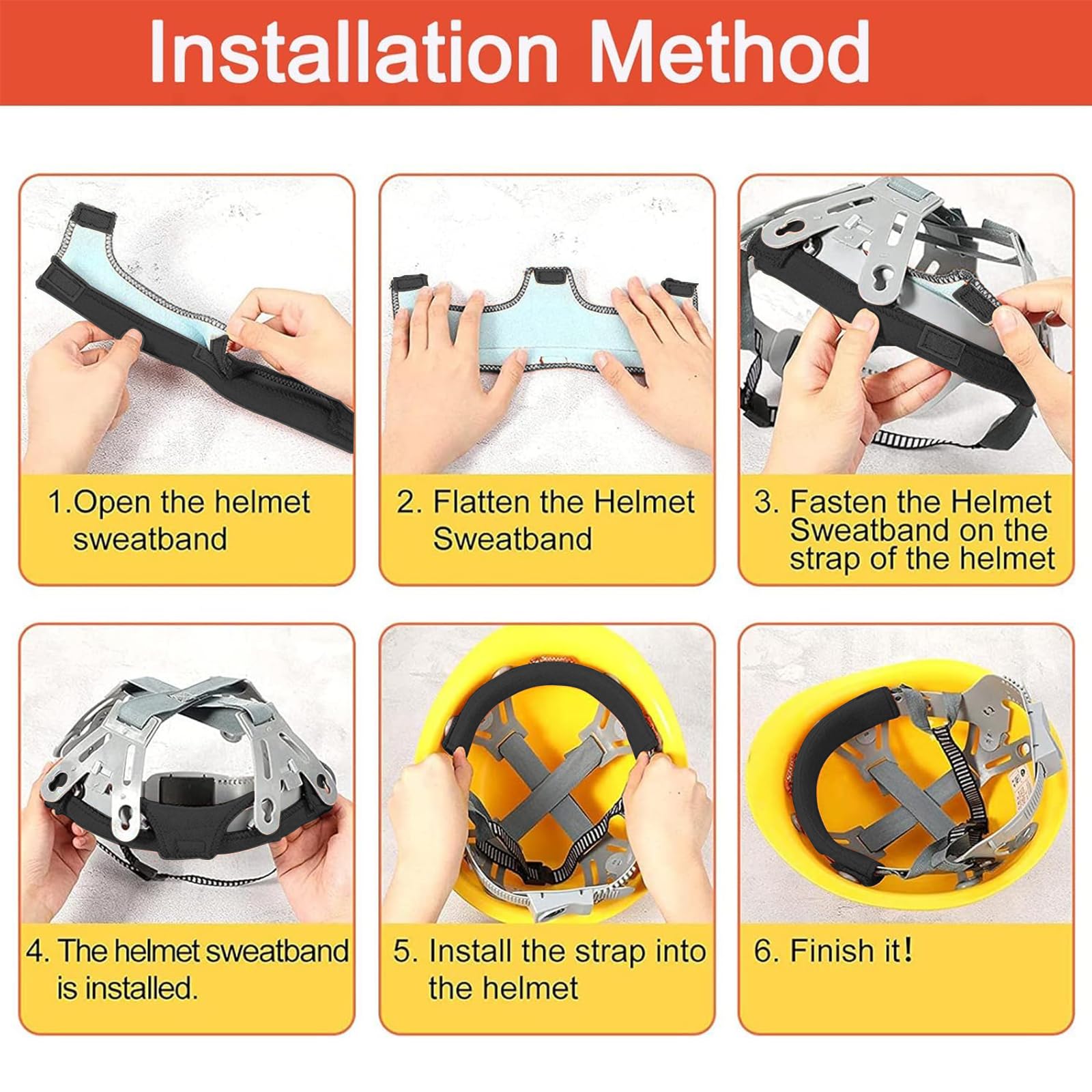 Installation Method

1.Open the helmet sweatband

2. Flatten the Helmet Sweatband

3. Fasten the Helmet Sweatband on the strap of the helmet

4. The helmet sweatband is installed.

5. Install the strap into the helmet

6. Finish it!