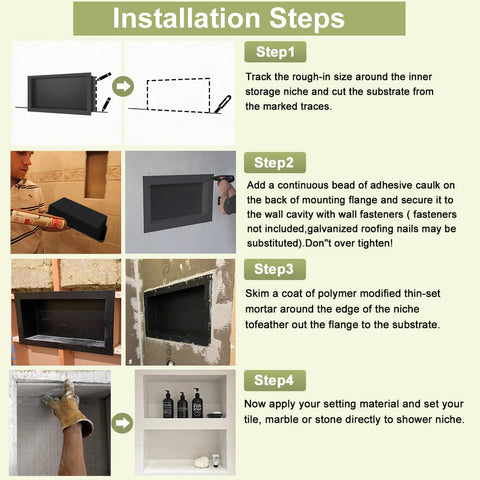 Installation Steps

Step1

Track the rough-in size around the inner storage niche and cut the substrate from the marked traces.

Step2

Add a continuous bead of adhesive caulk on the back of mounting flange and secure it to the wall cavity with wall fasteners ( fasteners not included,galvanized roofing nails may be substituted).Don"t over tighten!

Step3

Skim a coat of polymer modified thin-set mortar around the edge of the niche tofeather out the flange to the substrate.

Step4

Now apply your setting material and set your tile, marble or stone directly to shower niche.