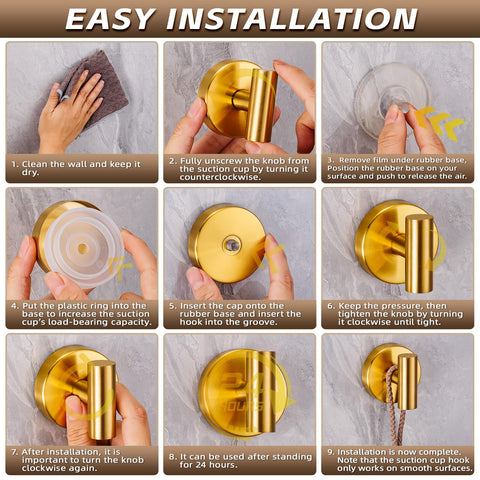 EASY INSTALLATION

1. Clean the wall and keep it dry.

2. Fully unscrew the knob from the suction cup by turning it counterclockwise.

3. Remove film under rubber base, Position the rubber base on your surface and push to release the air.

4. Put the plastic ring into the base to increase the suction cup's load-bearing capacity.

5. Insert the cap onto the rubber base and insert the hook into the groove.

6. Keep the pressure, then tighten the knob by turning it clockwise until tight.

7. After installation, it is important to turn the knob clockwise again.

24 HOURS

8. It can be used after standing for 24 hours.

9. Installation is now complete. Note that the suction cup hook only works on smooth surfaces.