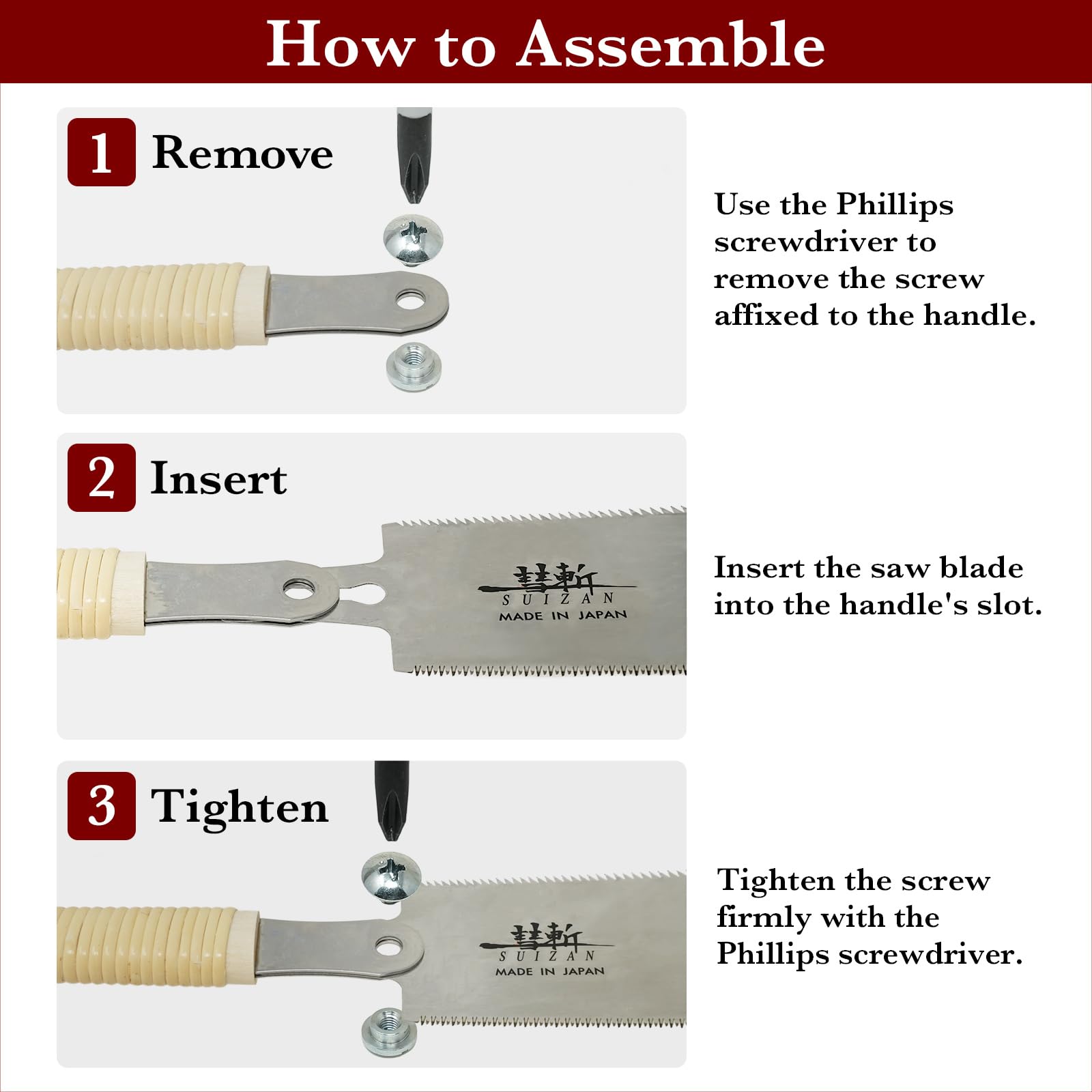 How to Assemble

1 Remove

Use the Phillips screwdriver to remove the screw affixed to the handle.

2 Insert

彗斬
SUIZAN
MADE IN JAPAN

Insert the saw blade into the handle's slot.

3 Tighten

彗斬
SUIZAN
MADE IN JAPAN

Tighten the screw firmly with the Phillips screwdriver.