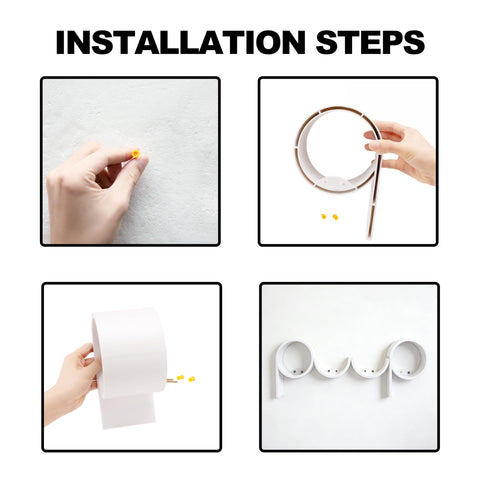 INSTALLATION STEPS