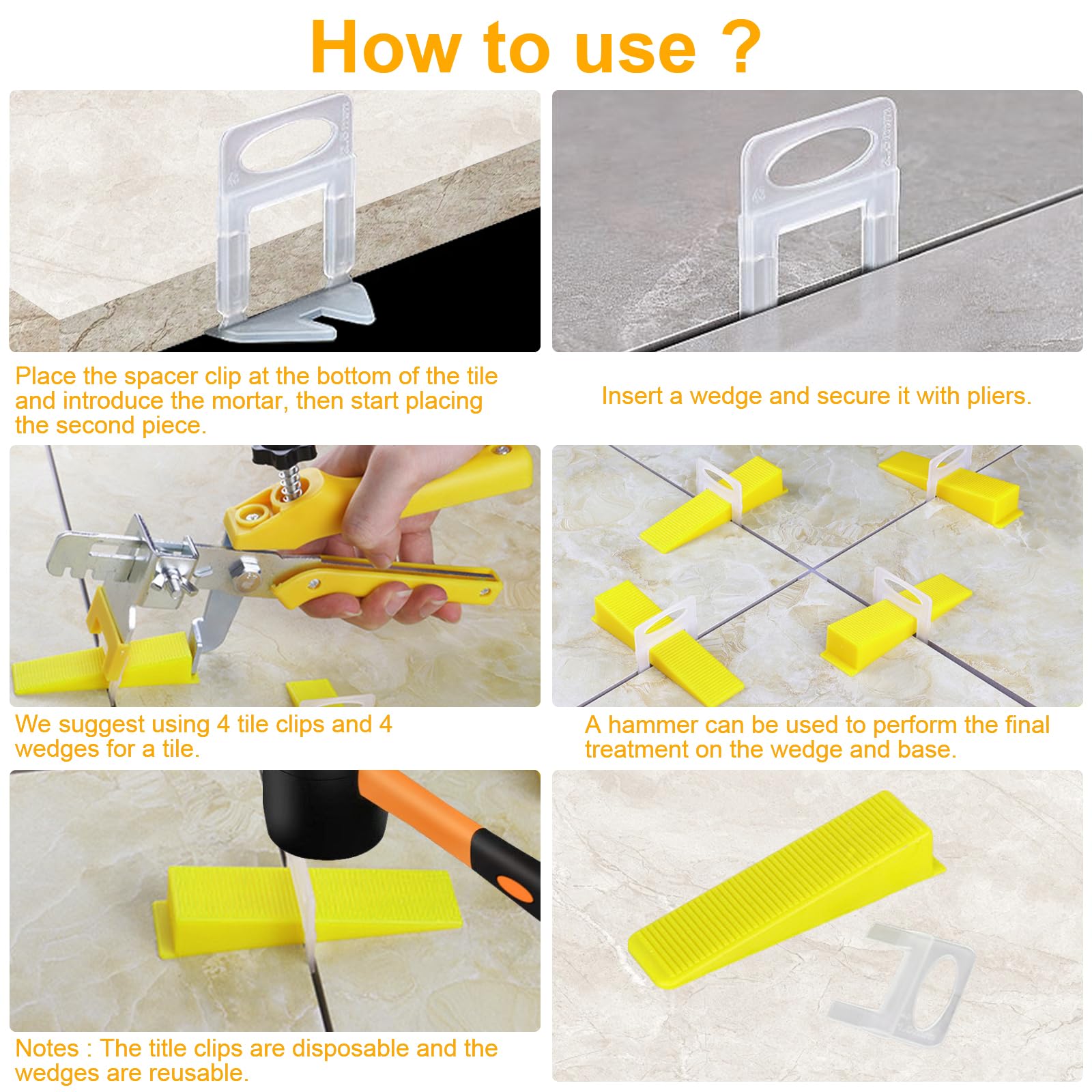 How to use ?

Place the spacer clip at the bottom of the tile and introduce the mortar, then start placing the second piece.

Insert a wedge and secure it with pliers.

We suggest using 4 tile clips and 4 wedges for a tile.

A hammer can be used to perform the final treatment on the wedge and base.

Notes : The title clips are disposable and the wedges are reusable.