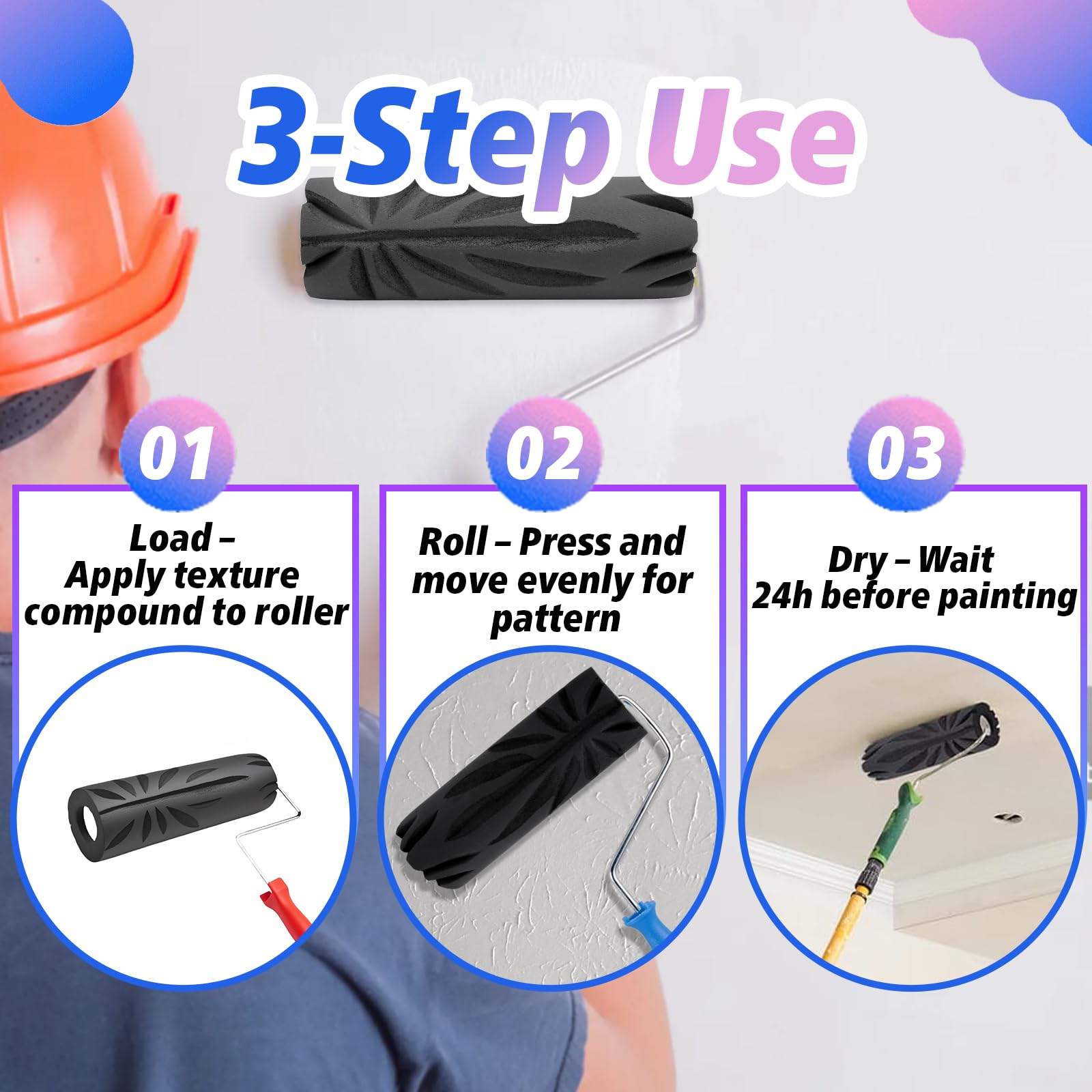 3-Step Use

01

Load – Apply texture compound to roller

02

Roll – Press and move evenly for pattern

03

Dry – Wait 24h before painting