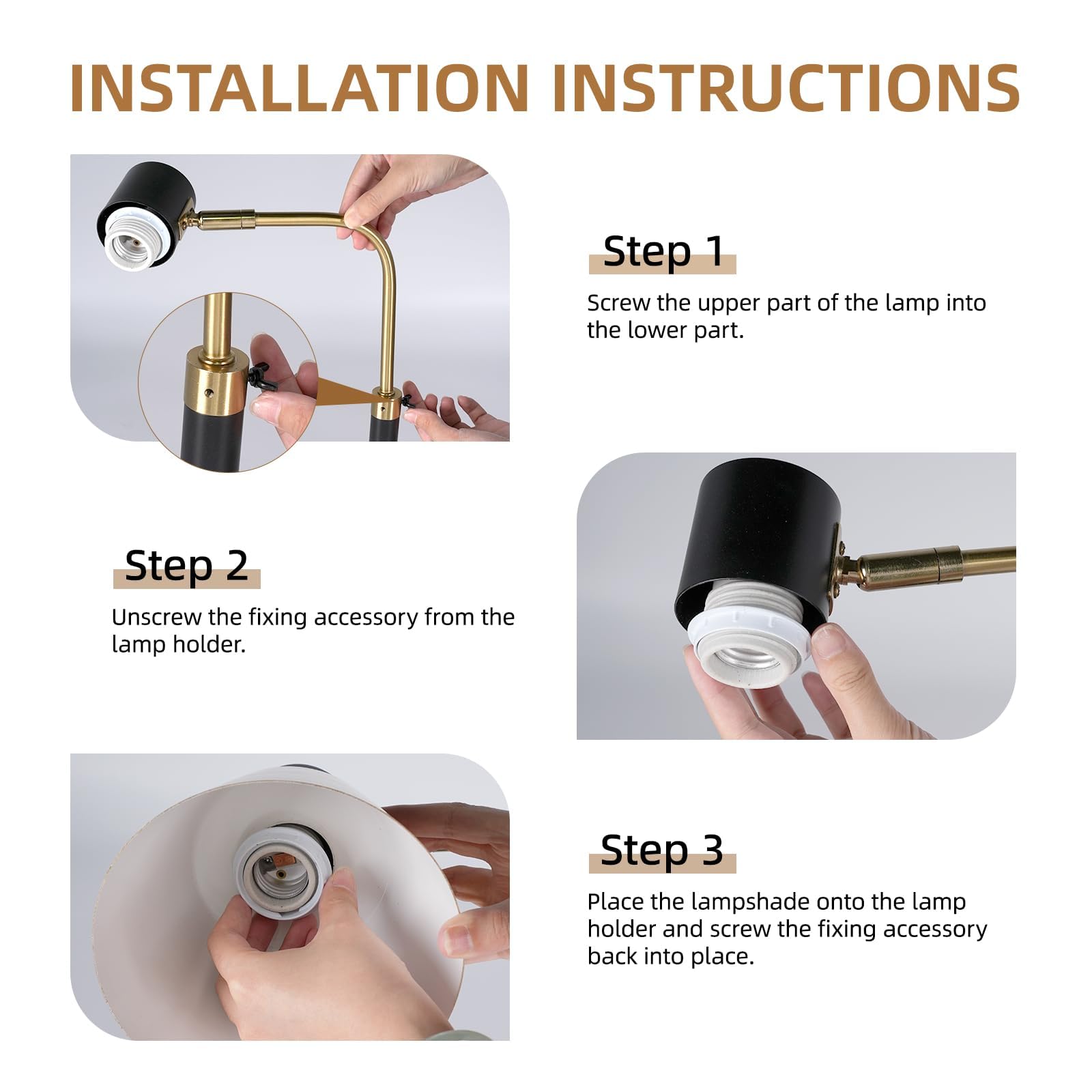 INSTALLATION INSTRUCTIONS

Step 1

Screw the upper part of the lamp into the lower part.

Step 2

Unscrew the fixing accessory from the lamp holder.

Step 3

Place the lampshade onto the lamp holder and screw the fixing accessory back into place.