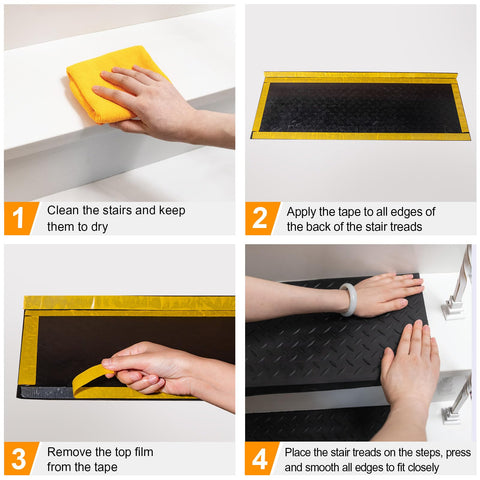 1 Clean the stairs and keep them to dry

2 Apply the tape to all edges of the back of the stair treads

3 Remove the top film from the tape

4 Place the stair treads on the steps, press and smooth all edges to fit closely