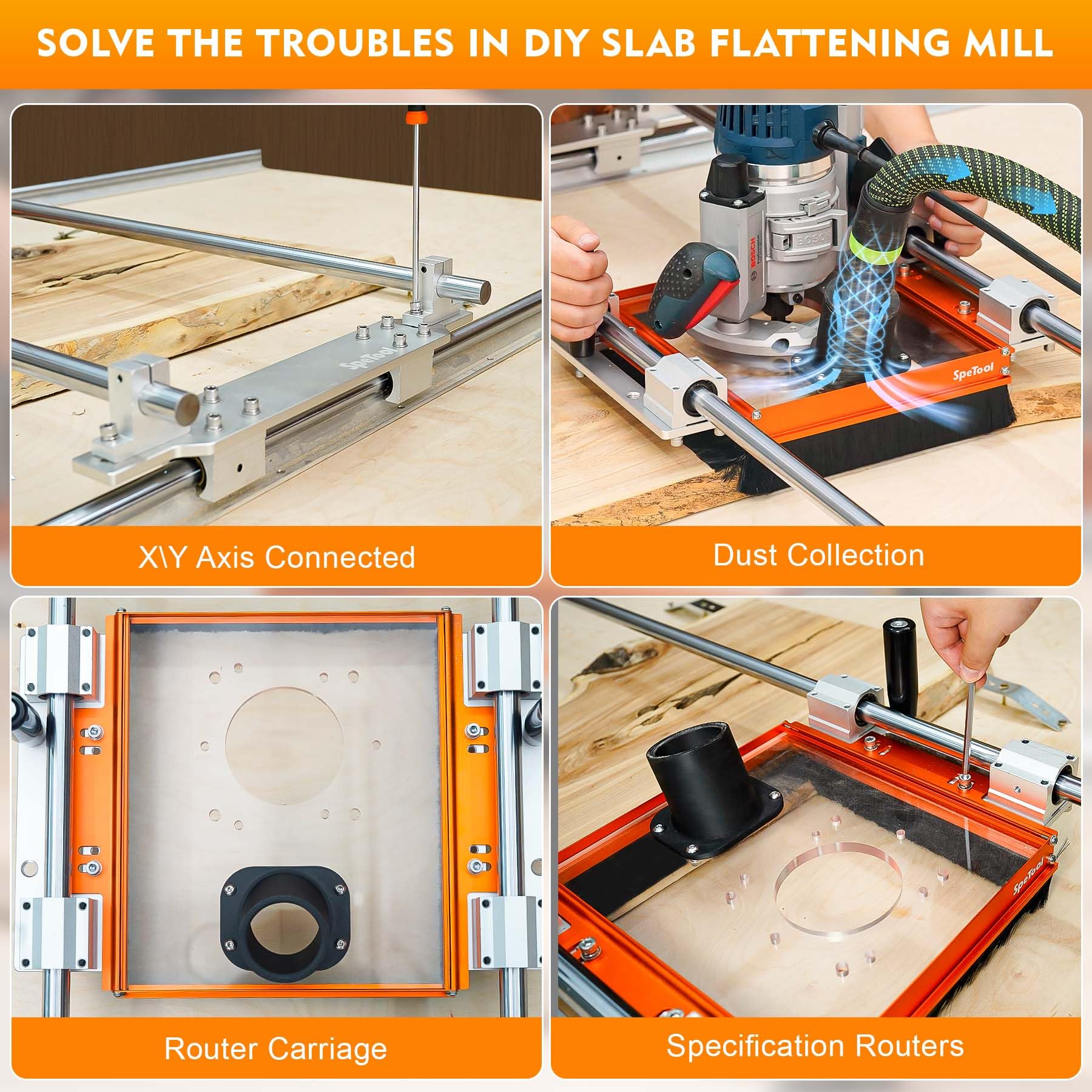 SOLVE THE TROUBLES IN DIY SLAB FLATTENING MILL

SpeTool

X\Y Axis Connected

BOSCH
Professional
BOSCH
SpeTool

Dust Collection

Router Carriage

SpeTool

Specification Routers