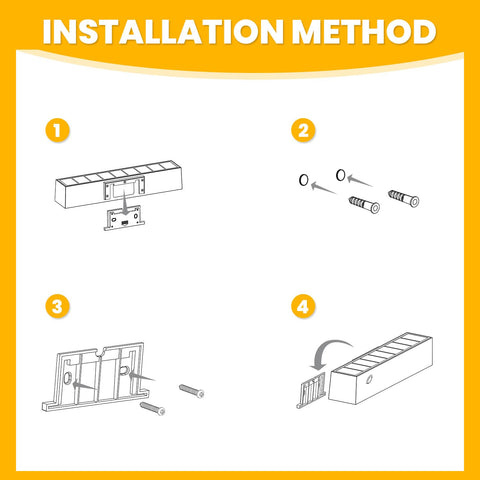 INSTALLATION METHOD

1

2

3

4