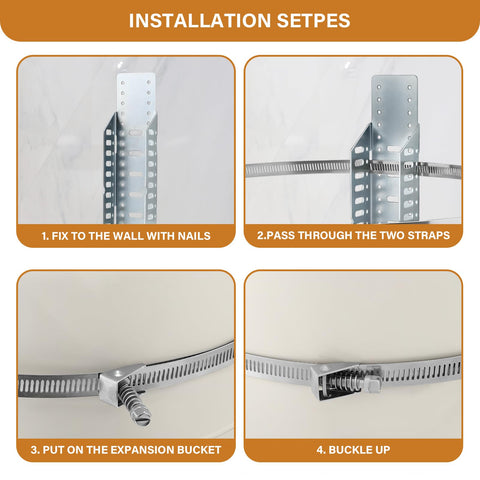 INSTALLATION SETPES

1. FIX TO THE WALL WITH NAILS

2.PASS THROUGH THE TWO STRAPS

3. PUT ON THE EXPANSION BUCKET

4. BUCKLE UP