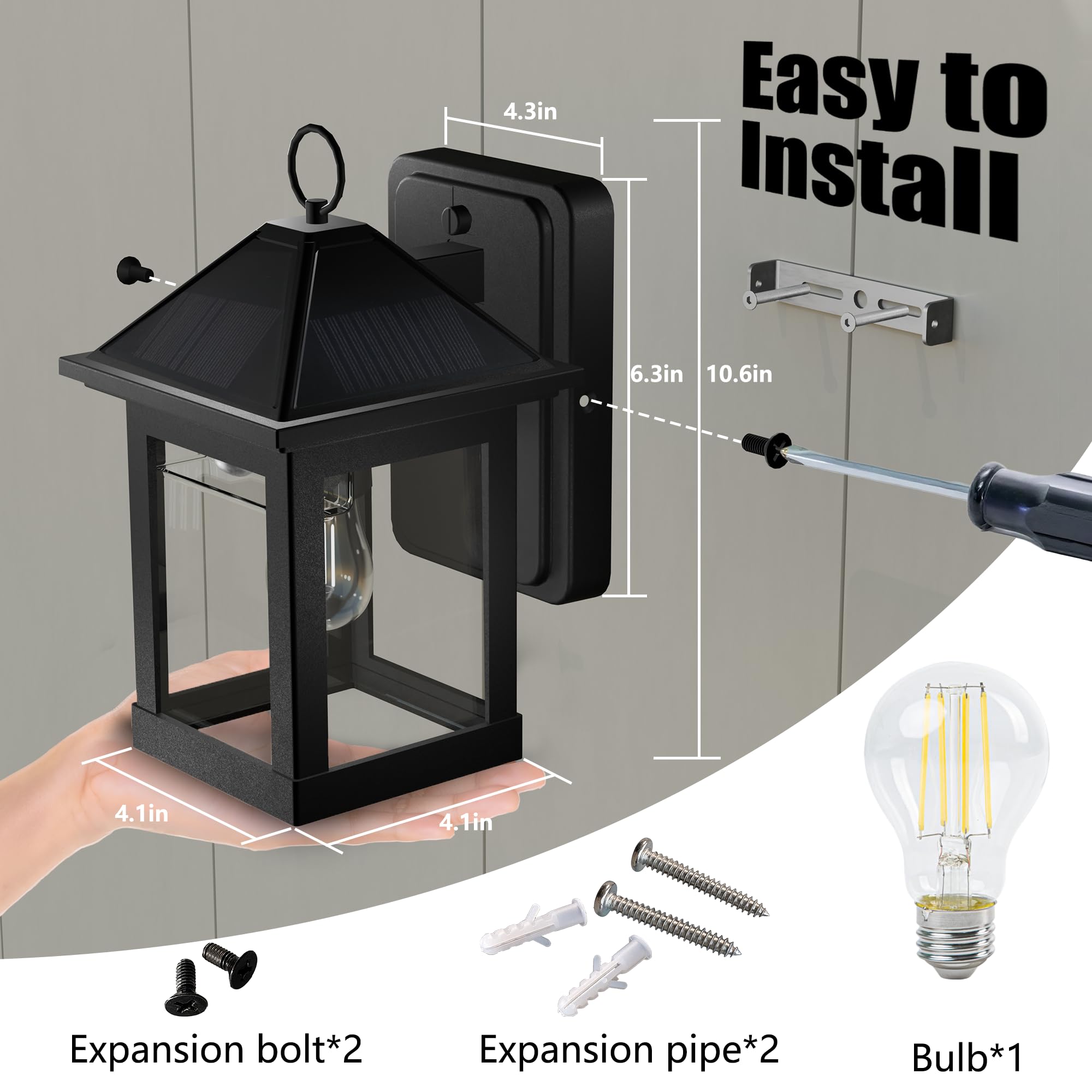 Easy to Install

4.3in

6.3in

10.6in

4.1in

4.1in

Expansion bolt*2

Expansion pipe*2

Bulb*1