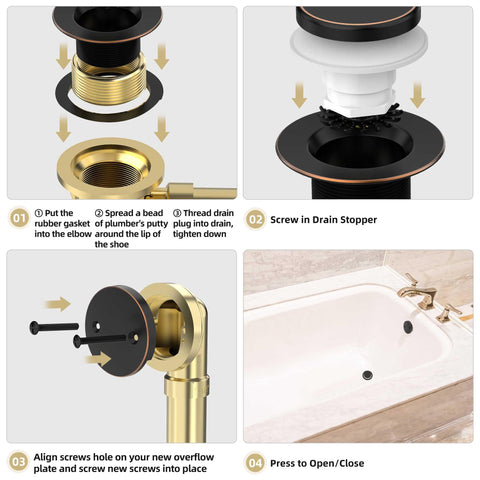 01 ① Put the rubber gasket into the elbow

② Spread a bead of plumber's putty around the lip of the shoe

③ Thread drain plug into drain, tighten down

02 Screw in Drain Stopper

03 Align screws hole on your new overflow plate and screw new screws into place

04 Press to Open/Close