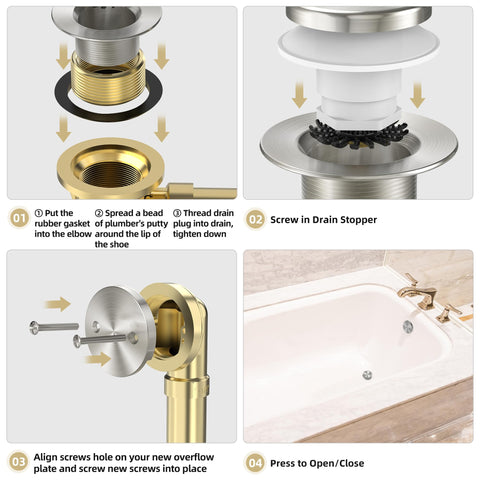 01 ① Put the rubber gasket into the elbow

② Spread a bead of plumber's putty around the lip of the shoe

③ Thread drain plug into drain, tighten down

02 Screw in Drain Stopper

03 Align screws hole on your new overflow plate and screw new screws into place

04 Press to Open/Close