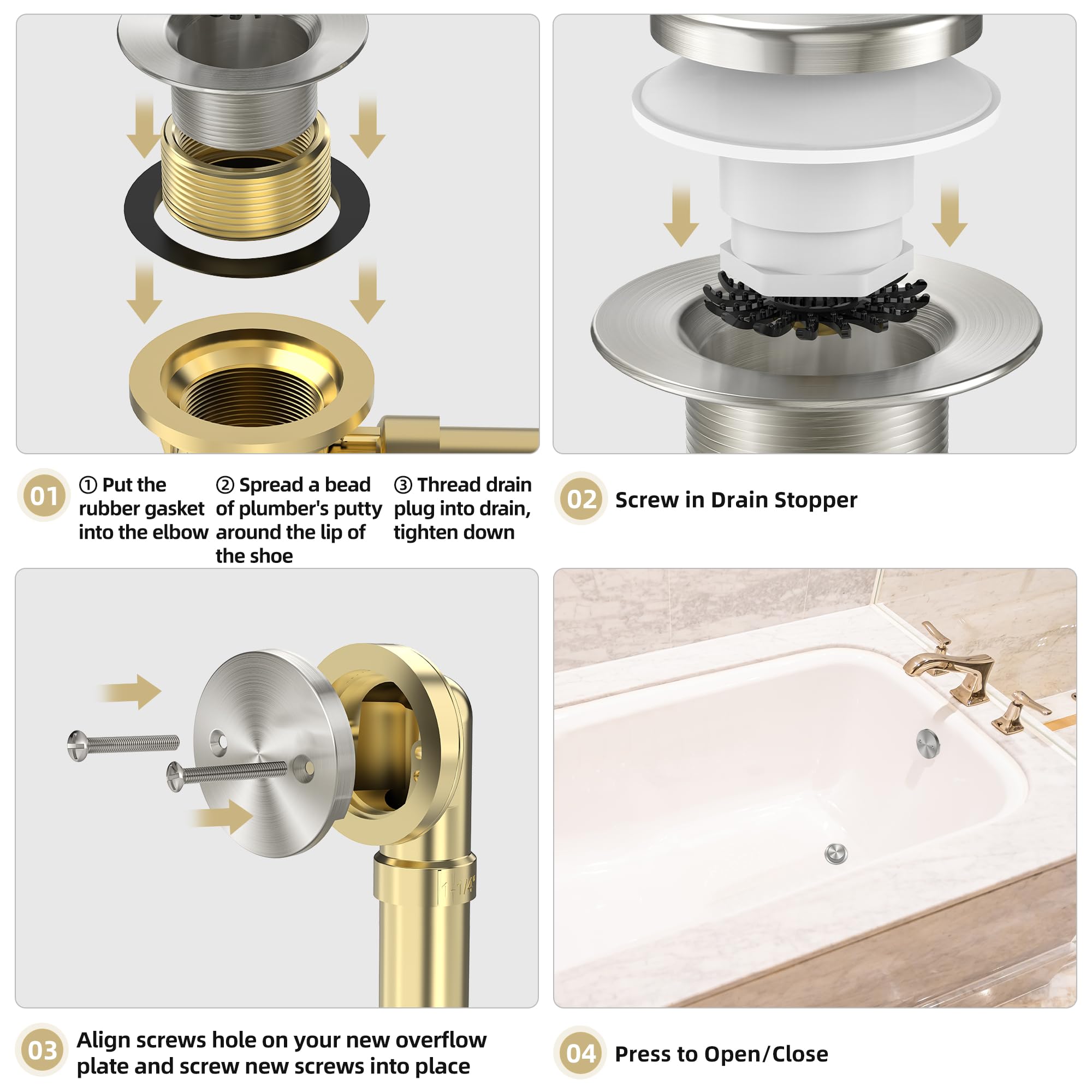 01

① Put the rubber gasket into the elbow

② Spread a bead of plumber's putty around the lip of the shoe

③ Thread drain plug into drain, tighten down

02 Screw in Drain Stopper

1-1/4"

03 Align screws hole on your new overflow plate and screw new screws into place

04 Press to Open/Close