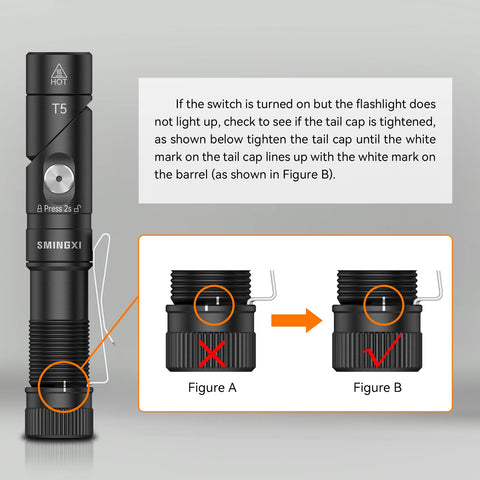 HOT

T5

Press 2s

SMINGXI

If the switch is turned on but the flashlight does not light up, check to see if the tail cap is tightened, as shown below tighten the tail cap until the white mark on the tail cap lines up with the white mark on the barrel (as shown in Figure B).

Figure A

Figure B