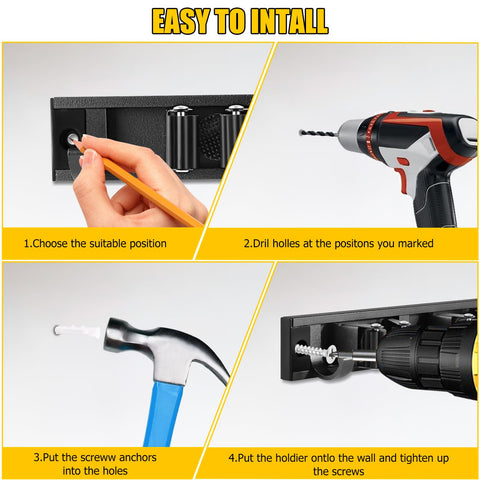 EASY TO INTALL

1.Choose the suitable position

2.Dril holles at the positons you marked

3.Put the screww anchors into the holes

4.Put the holdier ontlo the wall and tighten up the screws