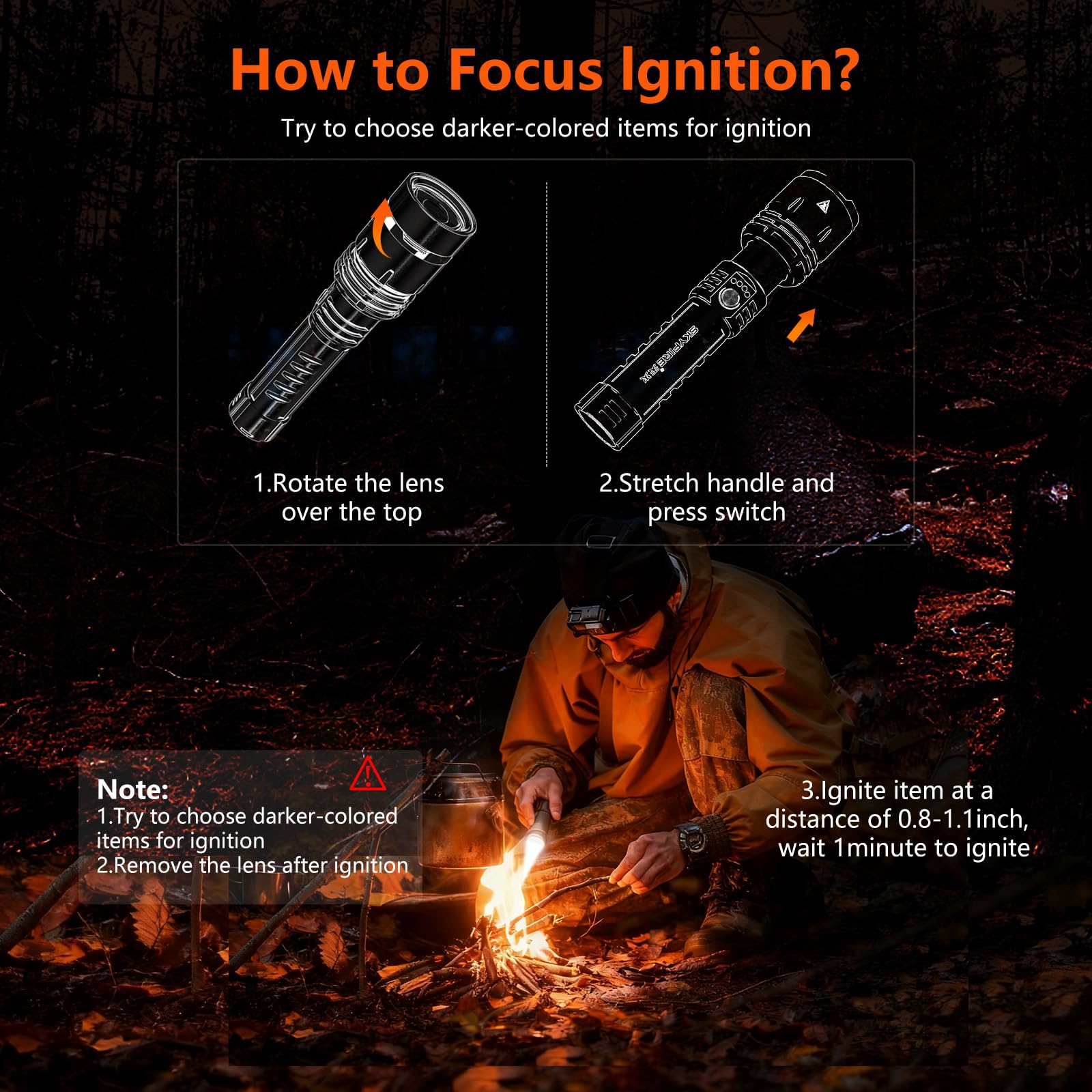 How to Focus Ignition?

Try to choose darker-colored items for ignition

1.Rotate the lens over the top

SKYFIRE

2.Stretch handle and press switch

Note:
1.Try to choose darker-colored items for ignition
2.Remove the lens after ignition

3.Ignite item at a distance of 0.8-1.1inch, wait 1minute to ignite