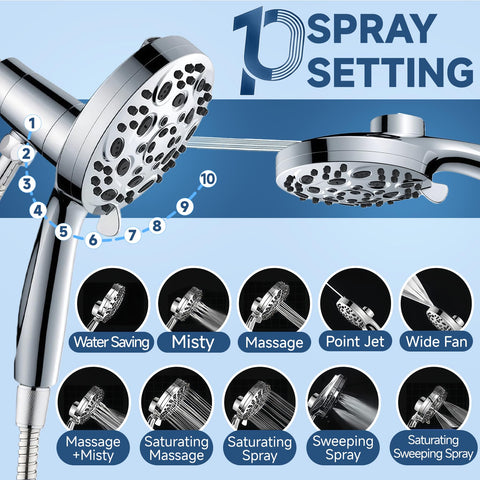 10 SPRAY SETTING

1 2 3 4 5 6 7 8 9 10

Water Saving
Misty
Massage
Point Jet
Wide Fan
Massage +Misty
Saturating Massage
Saturating Spray
Sweeping Spray
Saturating Sweeping Spray