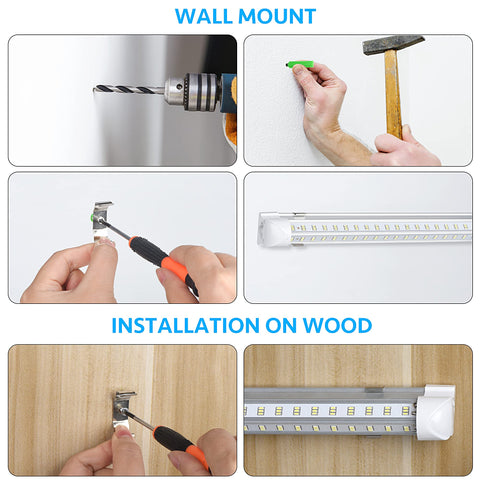 WALL MOUNT

INSTALLATION ON WOOD