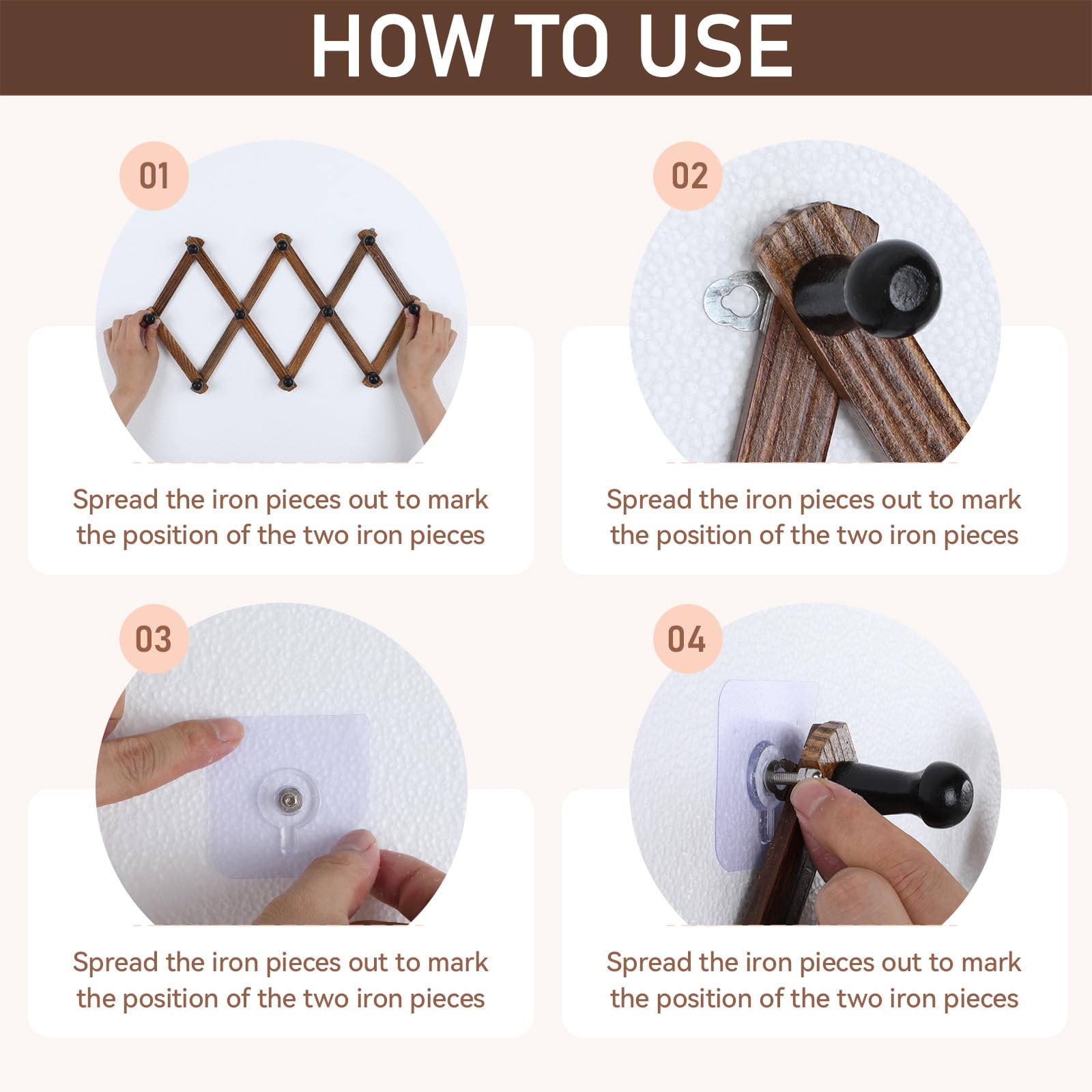 HOW TO USE

01

Spread the iron pieces out to mark the position of the two iron pieces

02

Spread the iron pieces out to mark the position of the two iron pieces

03

Spread the iron pieces out to mark the position of the two iron pieces

04

Spread the iron pieces out to mark the position of the two iron pieces